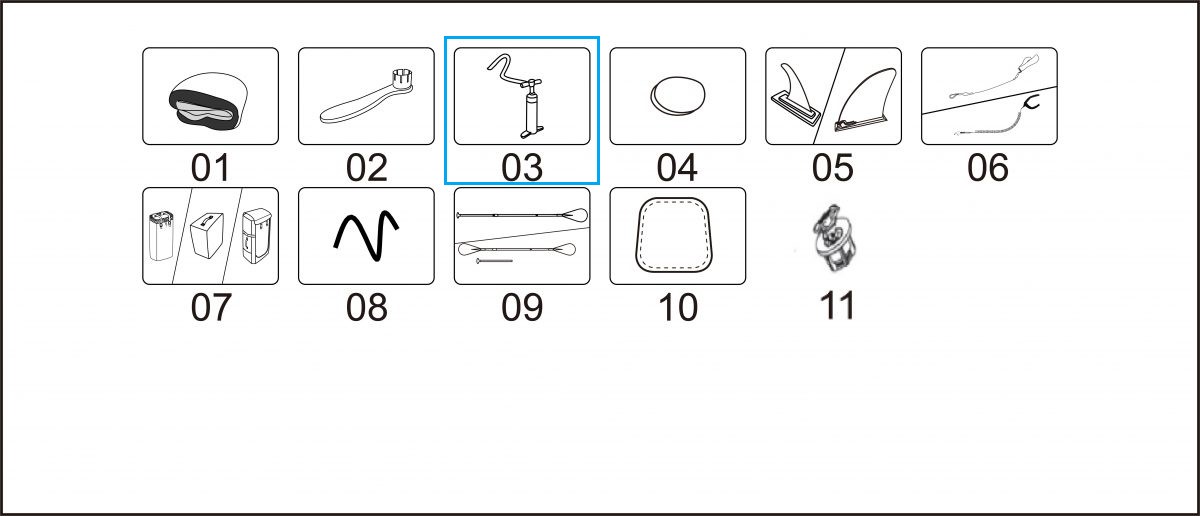 01 02 03 04 05 06

07 08 09 10 11