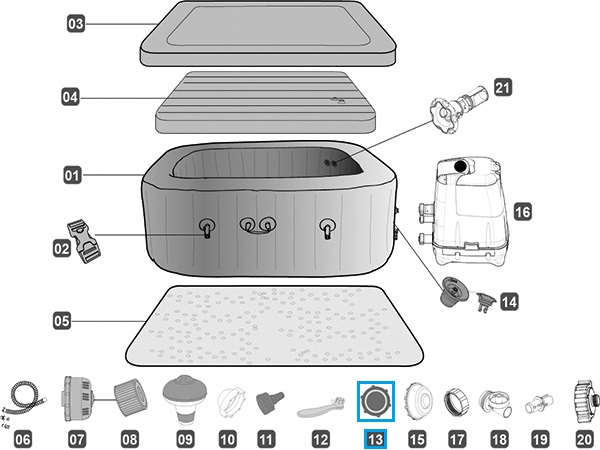 03
04
21
01
16
02
14
05
06
07
08
09
10
11
12
13
15
17
18
19
20