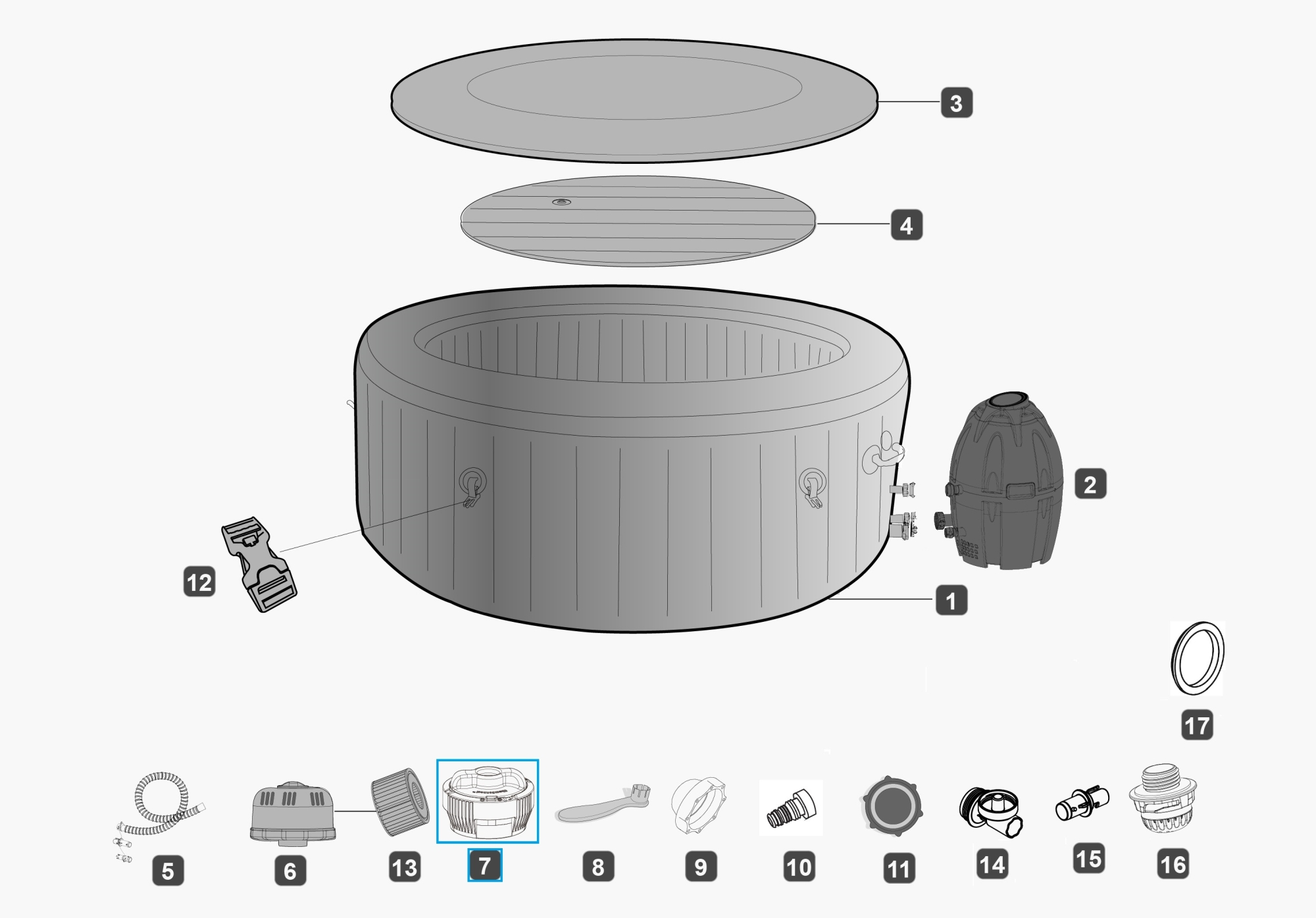 3

4

2

12

1

17

5

6

13

7

8

9

10

11

14

15

16