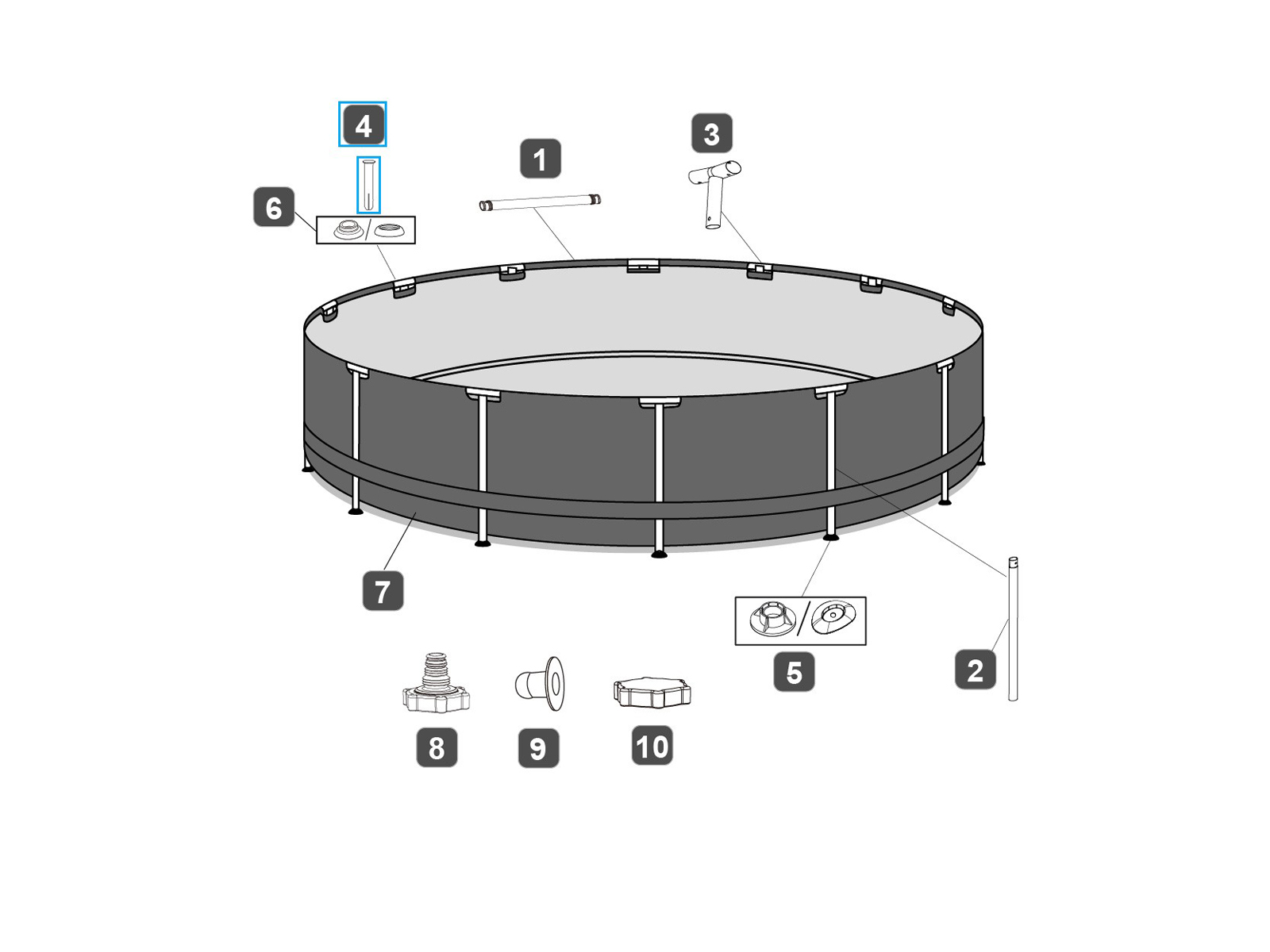 4
1
3
6
7
5
2
8
9
10