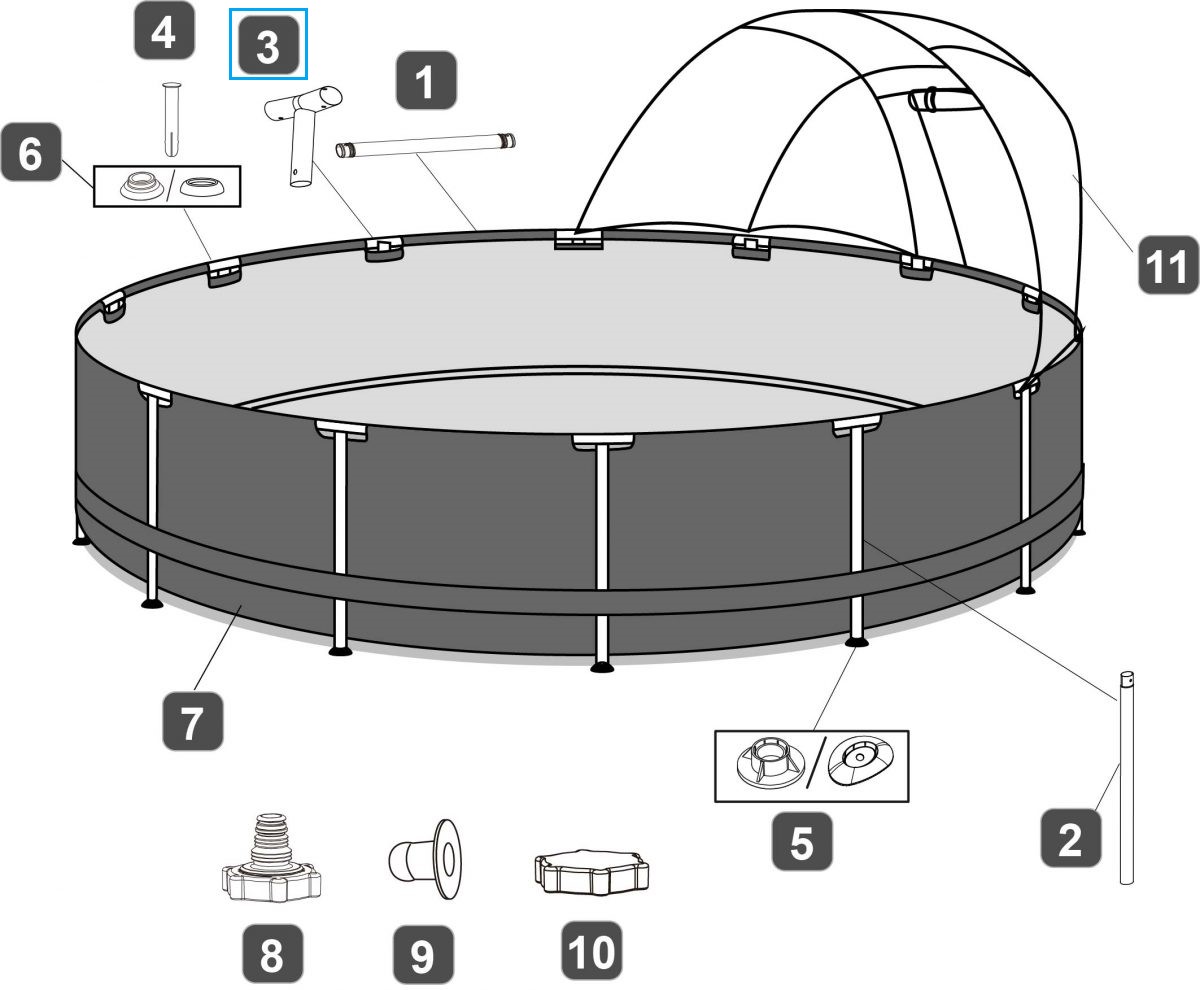 4
3
1
6
11
7
5
2
8
9
10