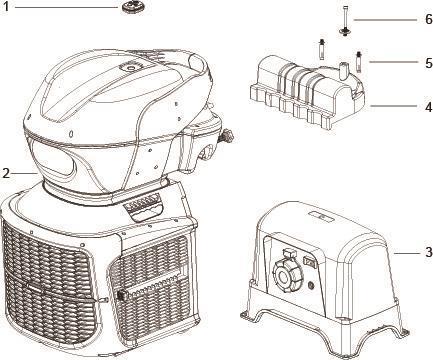 1
6
5
4
2
3