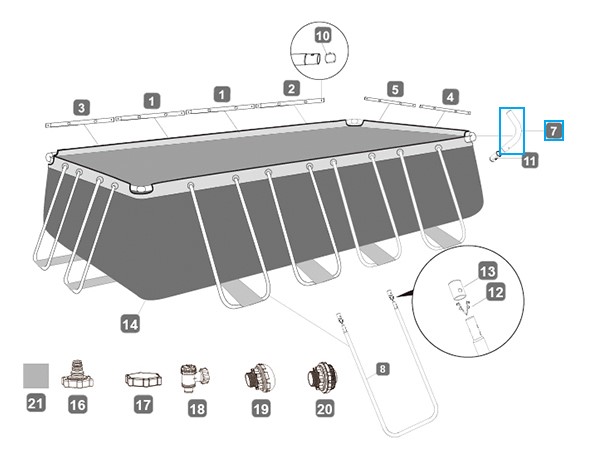 10
3
1
1
2
5
4
7
11
13
12
14
8
21
16
17
18
19
20