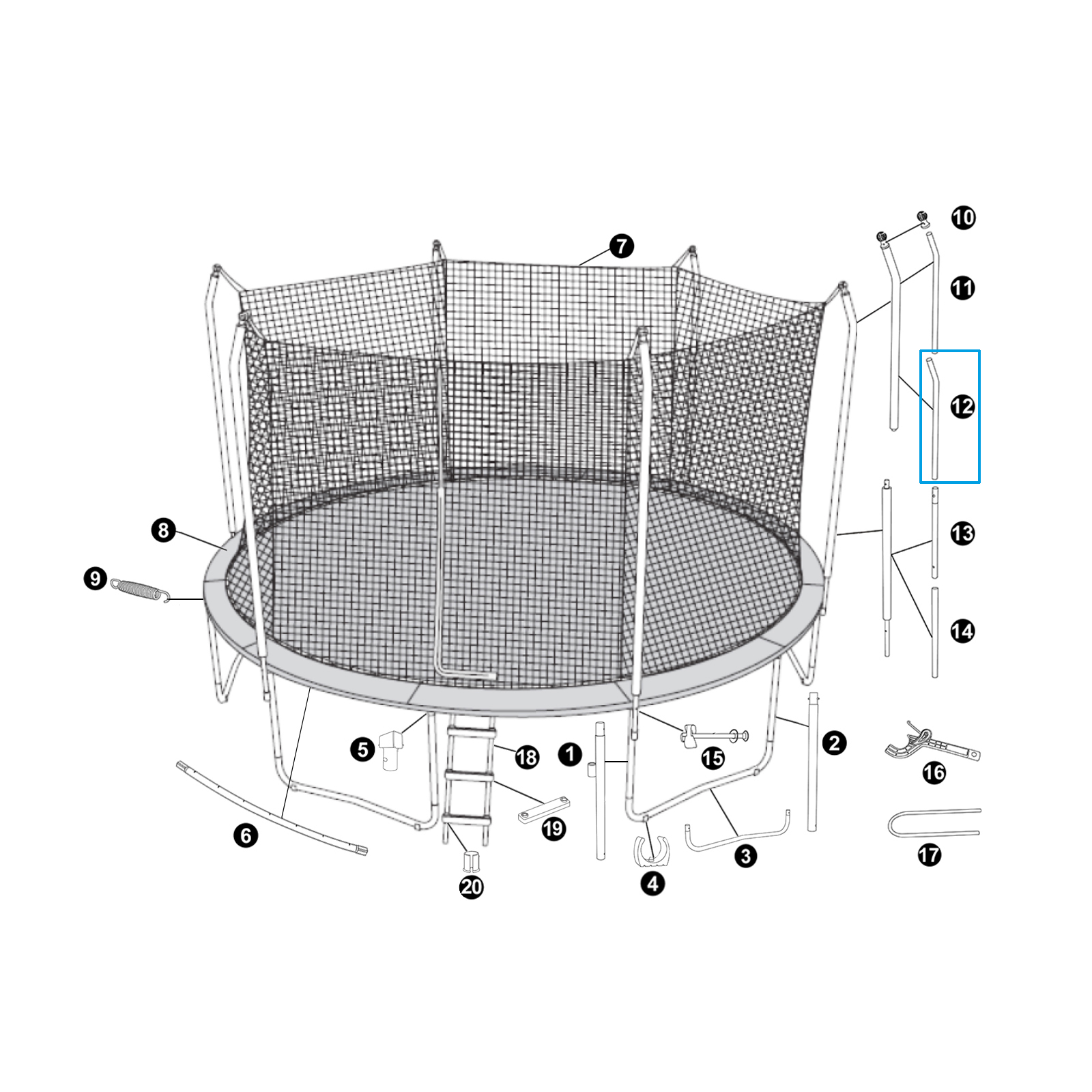 10
7
11
12
8
13
9
14
5
18
1
15
2
16
6
19
3
17
20
4