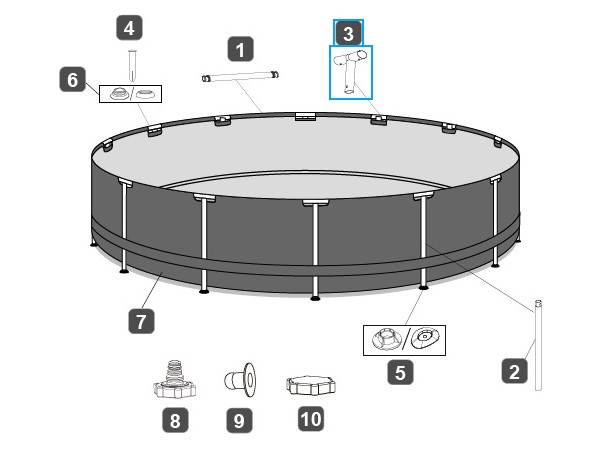 4
1
3
6
7
5
2
8
9
10