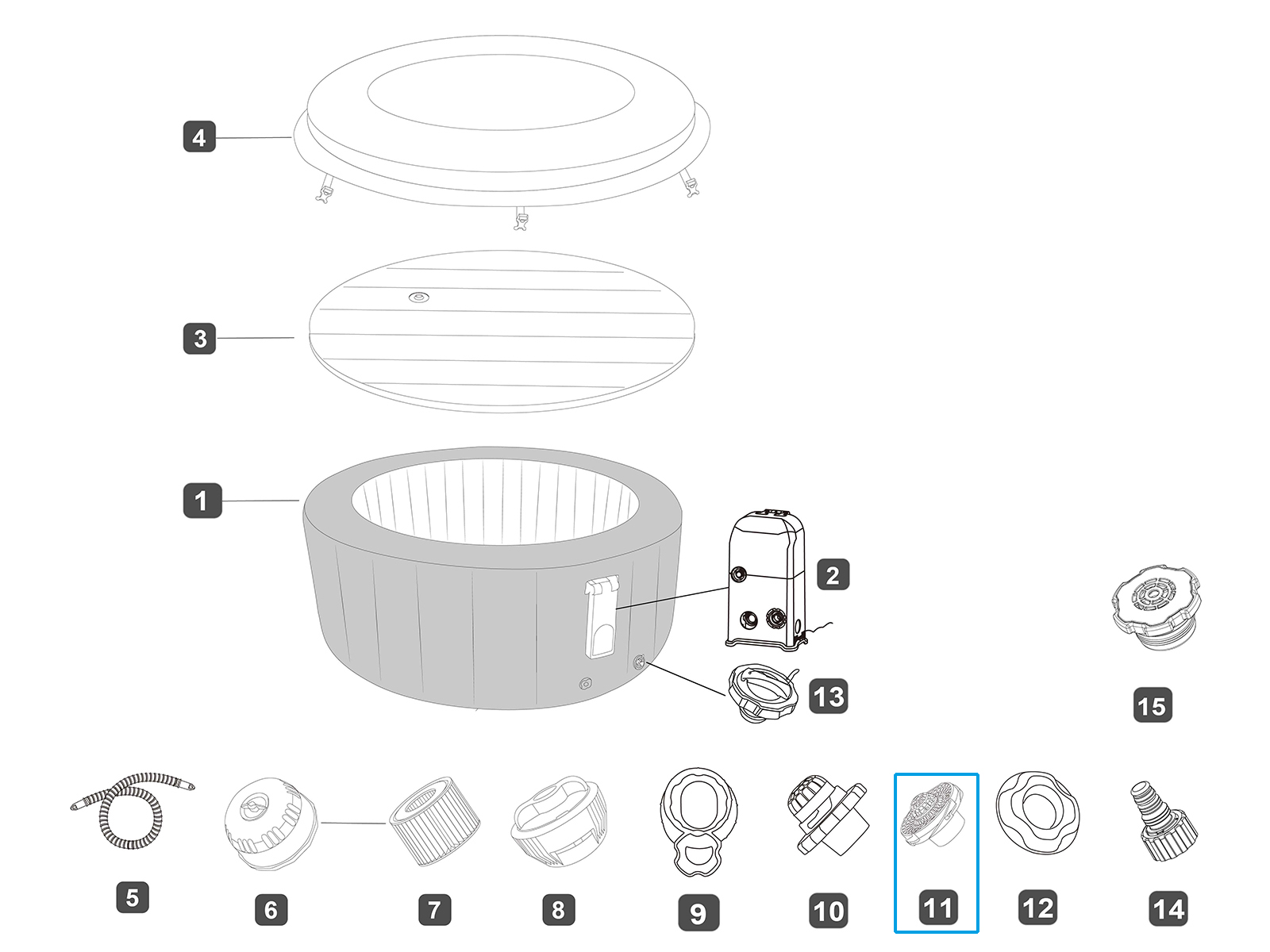 4

3

1

2

13

15

5

6

7

8

9

10

11

12

14