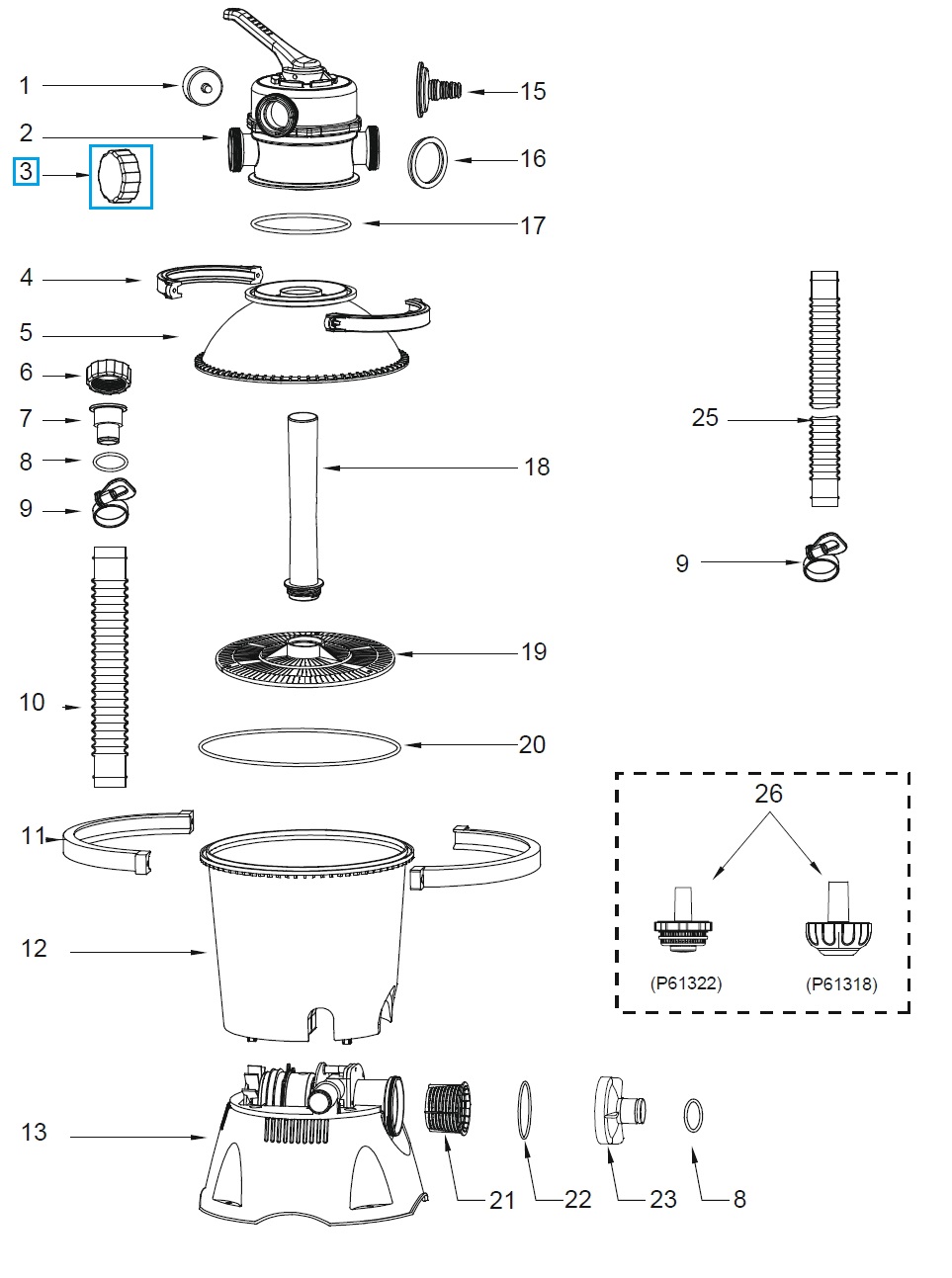 1
2
3
4
5
6
7
8
9
10
11
12
13
15
16
17
18
19
20
25
9
26
(P61322)
(P61318)
21
22
23
8