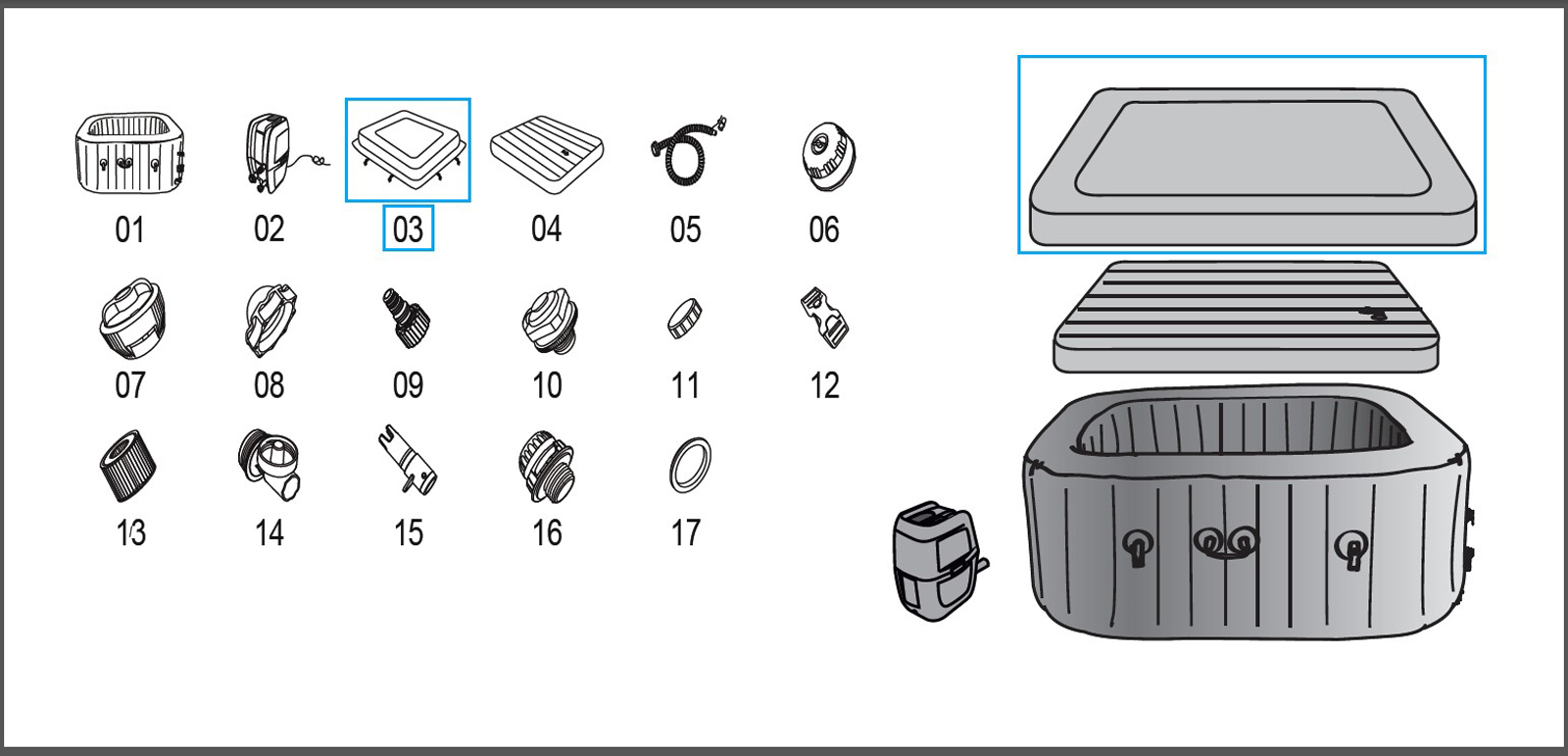 01 02 03 04 05 06

07 08 09 10 11 12

13 14 15 16 17