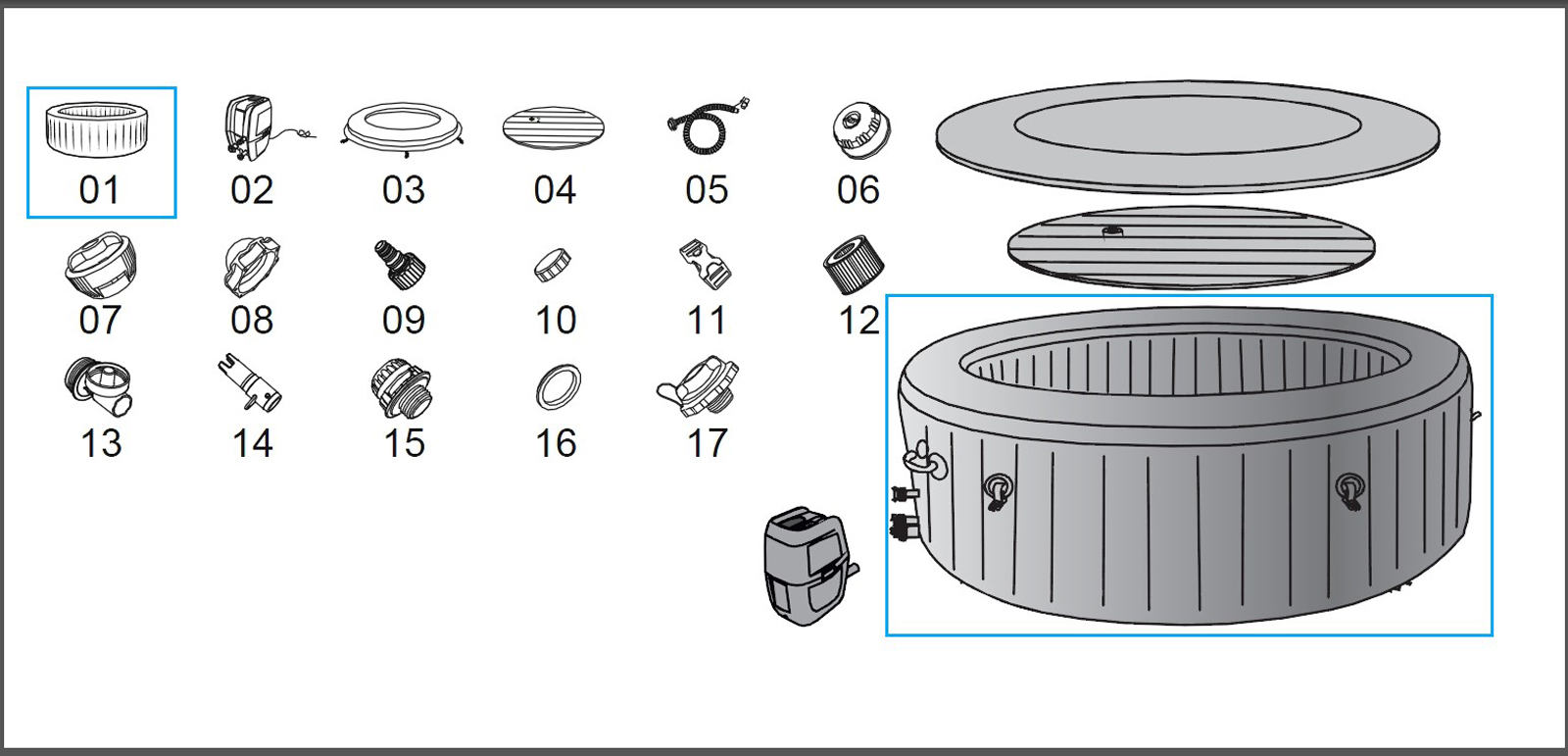 01 02 03 04 05 06

07 08 09 10 11 12

13 14 15 16 17