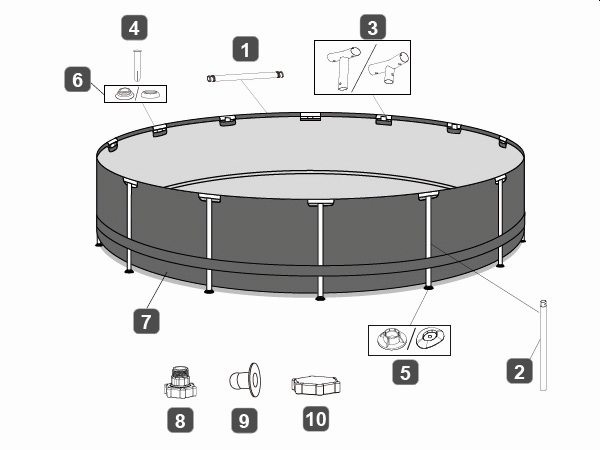 4
1
3
6
7
5
2
8
9
10