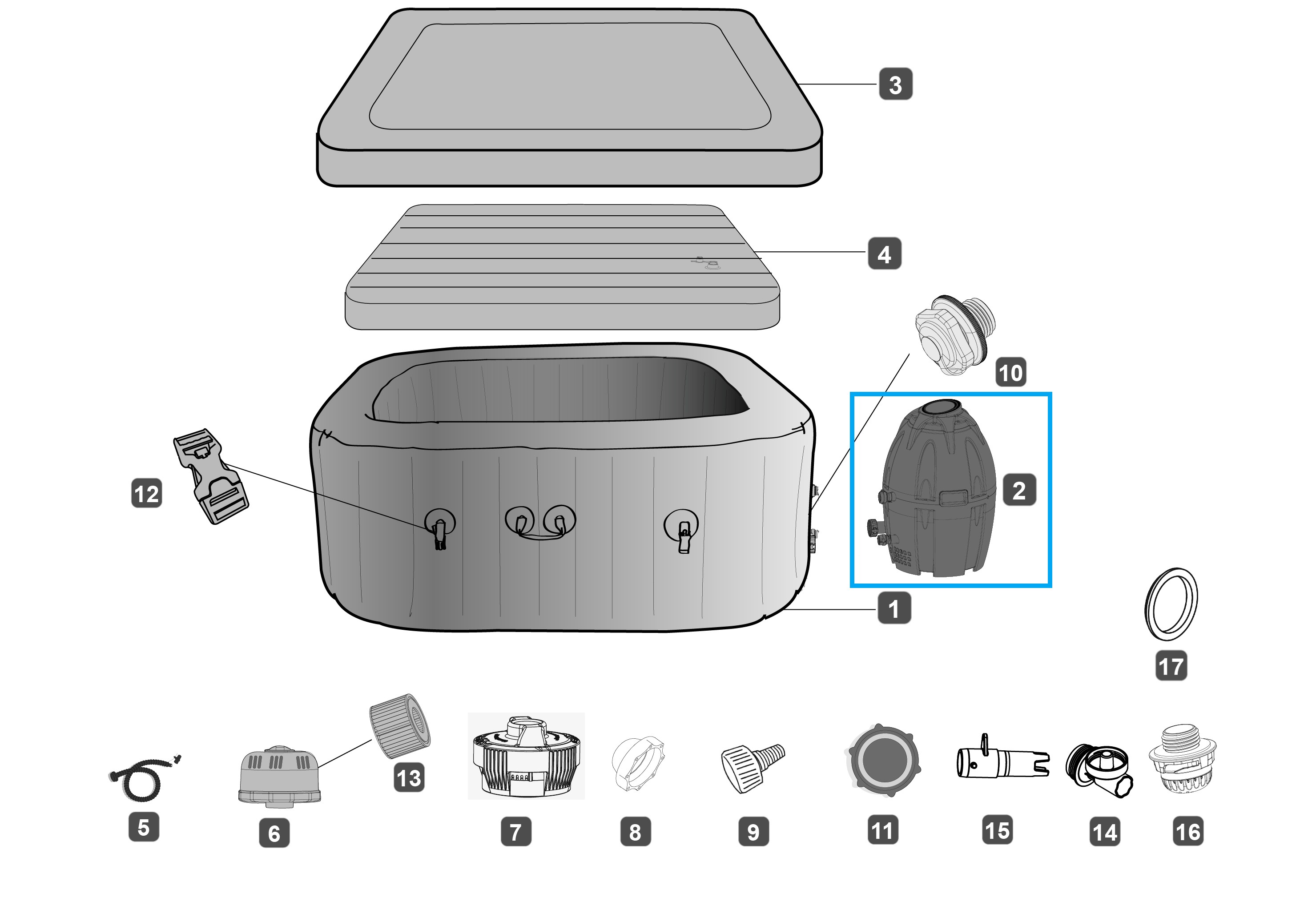 3
4
10
12
2
1
17
13
5
6
7
8
9
11
15
14
16