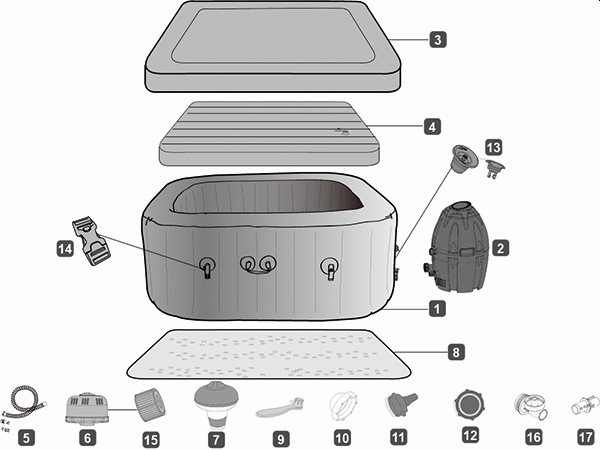 3
4
13
14
2
1
8
5
6
15
7
9
10
11
12
16
17