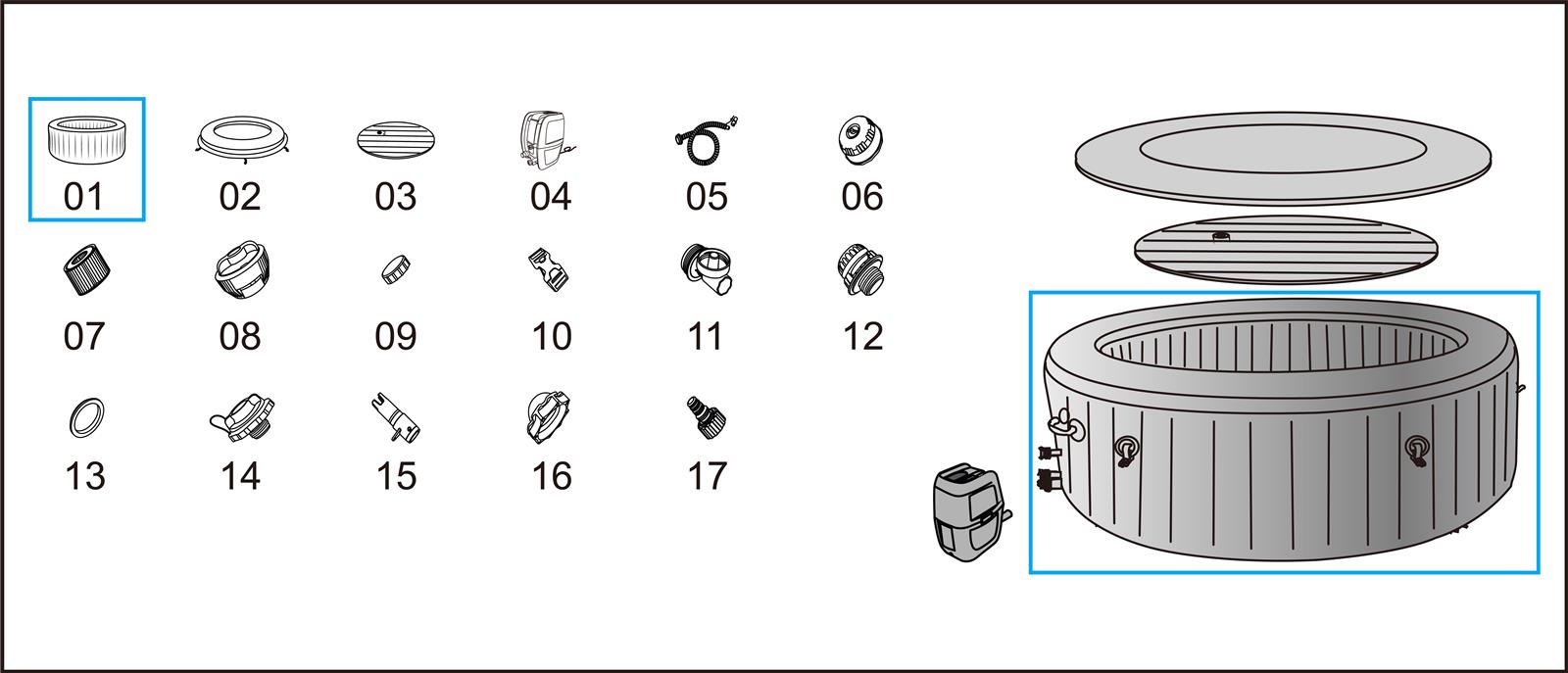 01 02 03 04 05 06

07 08 09 10 11 12

13 14 15 16 17