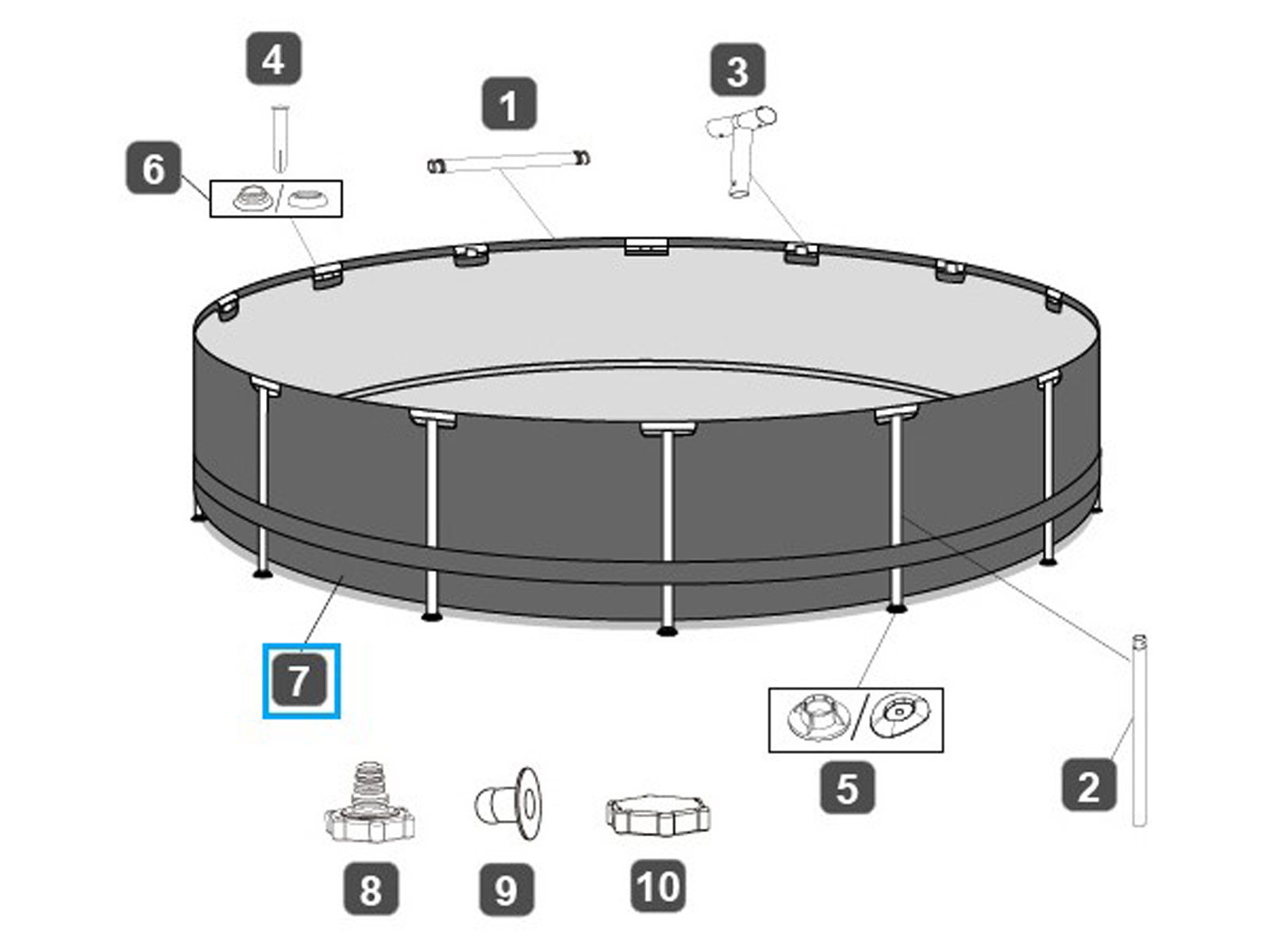 4
1
3
6
7
5
2
8
9
10