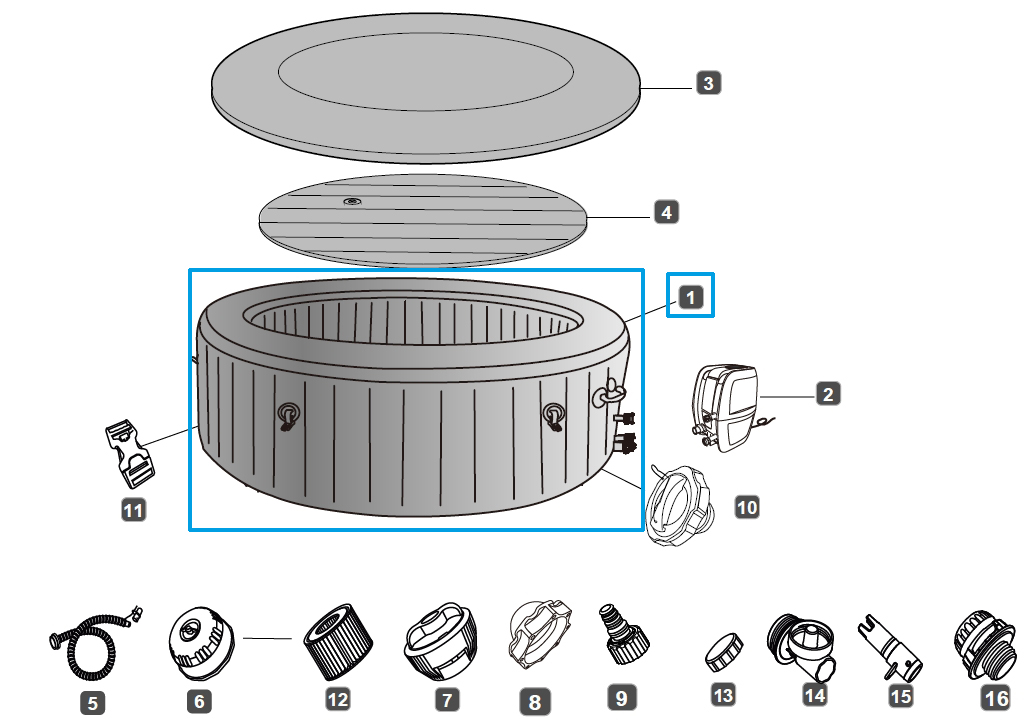 3
4
1
2
11
10
5
6
12
7
8
9
13
14
15
16