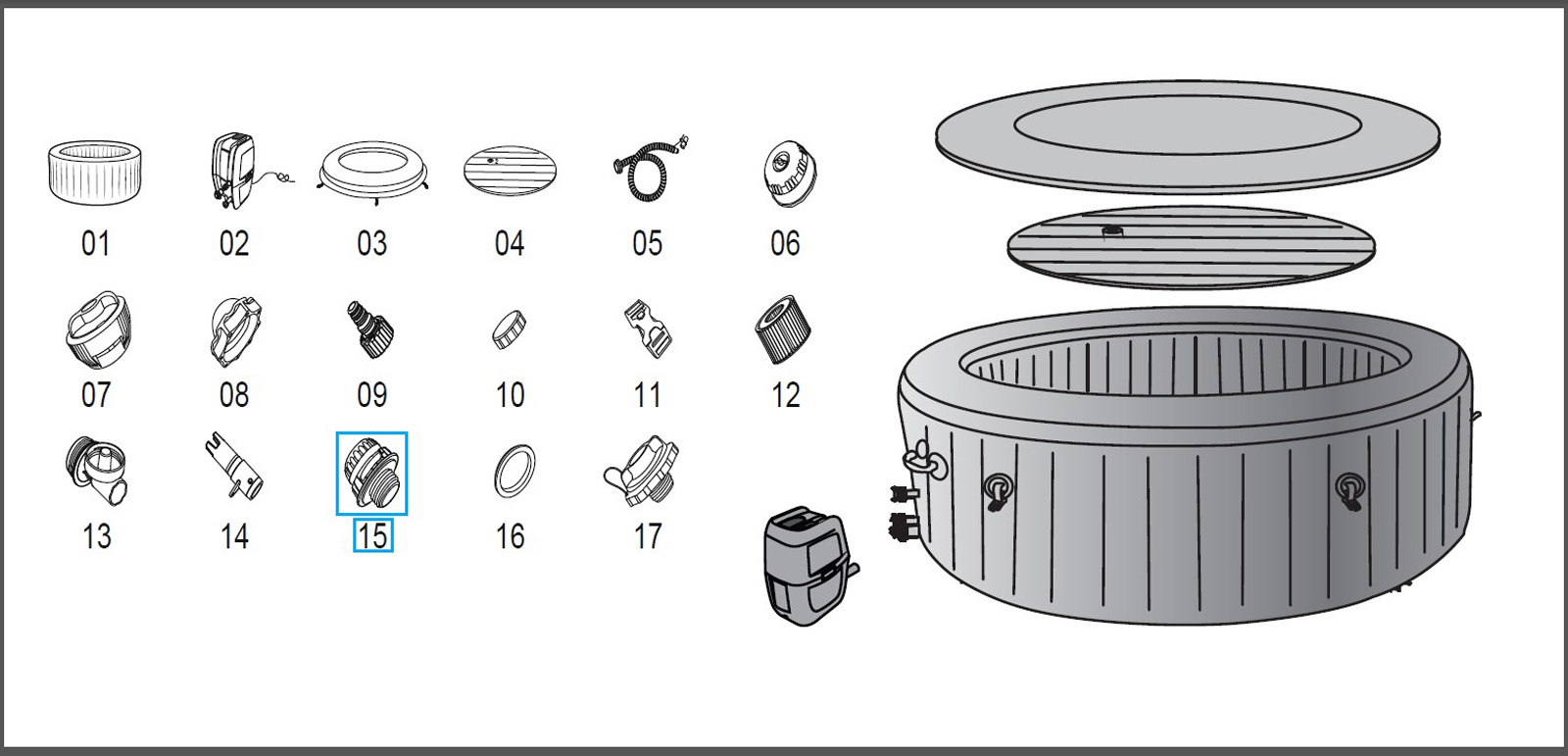 01 02 03 04 05 06

07 08 09 10 11 12

13 14 15 16 17