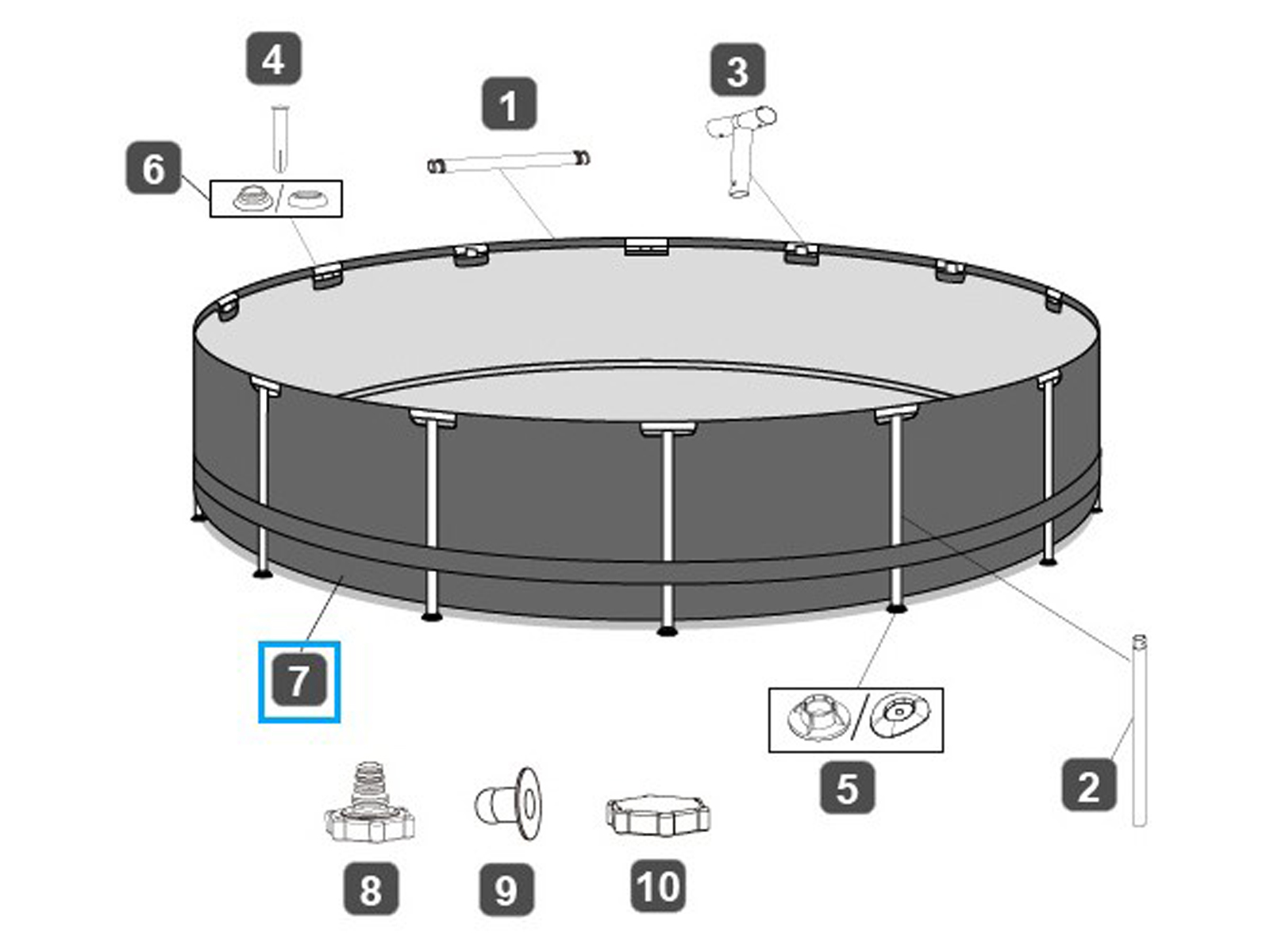 4

1

3

6

7

5

2

8

9

10