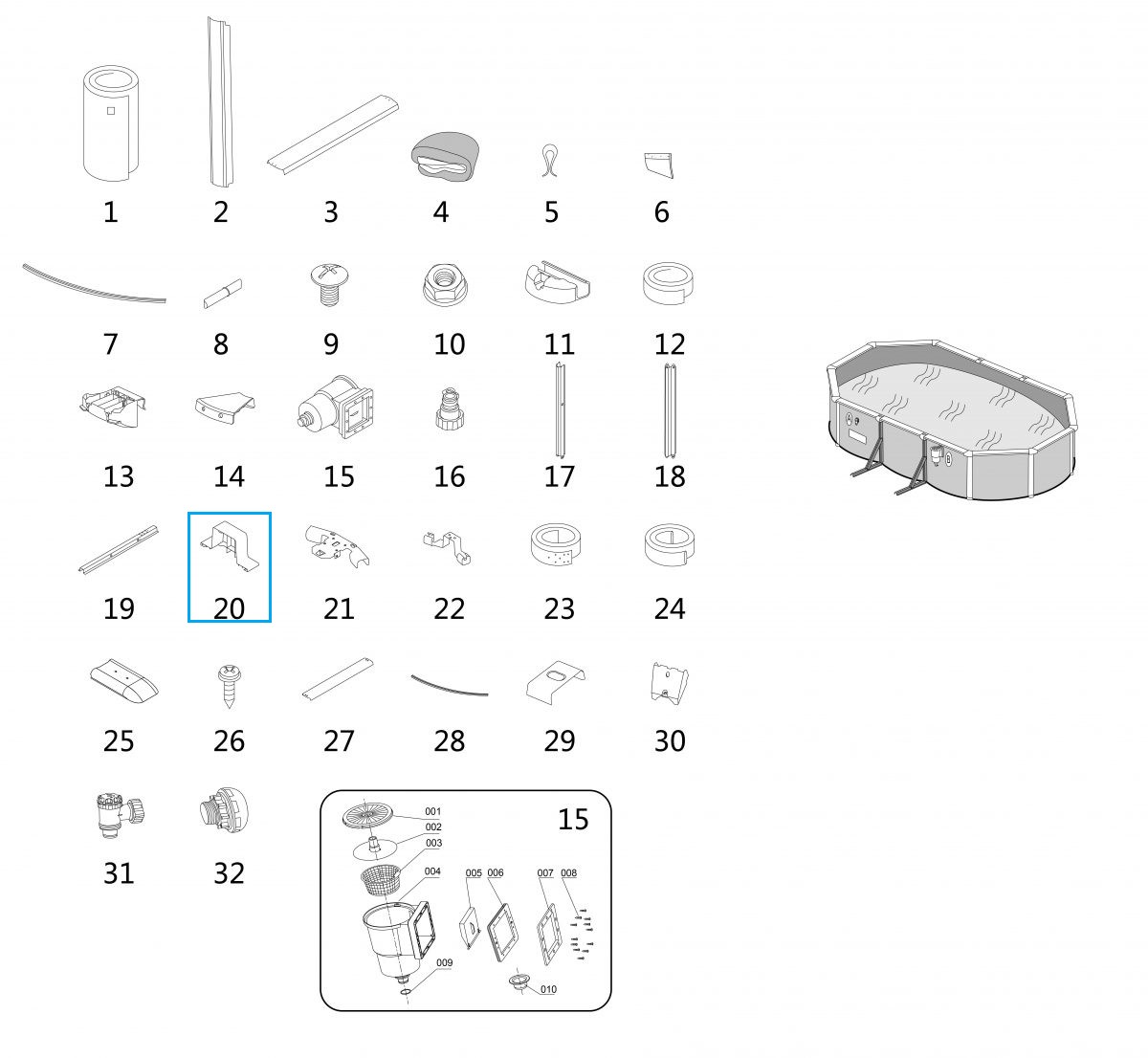 1 2 3 4 5 6

7 8 9 10 11 12

13 14 15 16 17 18

19 20 21 22 23 24

25 26 27 28 29 30

31 32

15

001
002
003
004
005 006
007 008
009
010