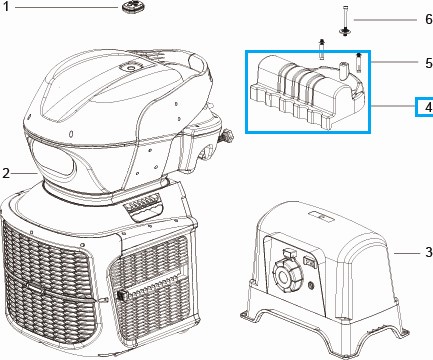 1
6
5
4
2
3