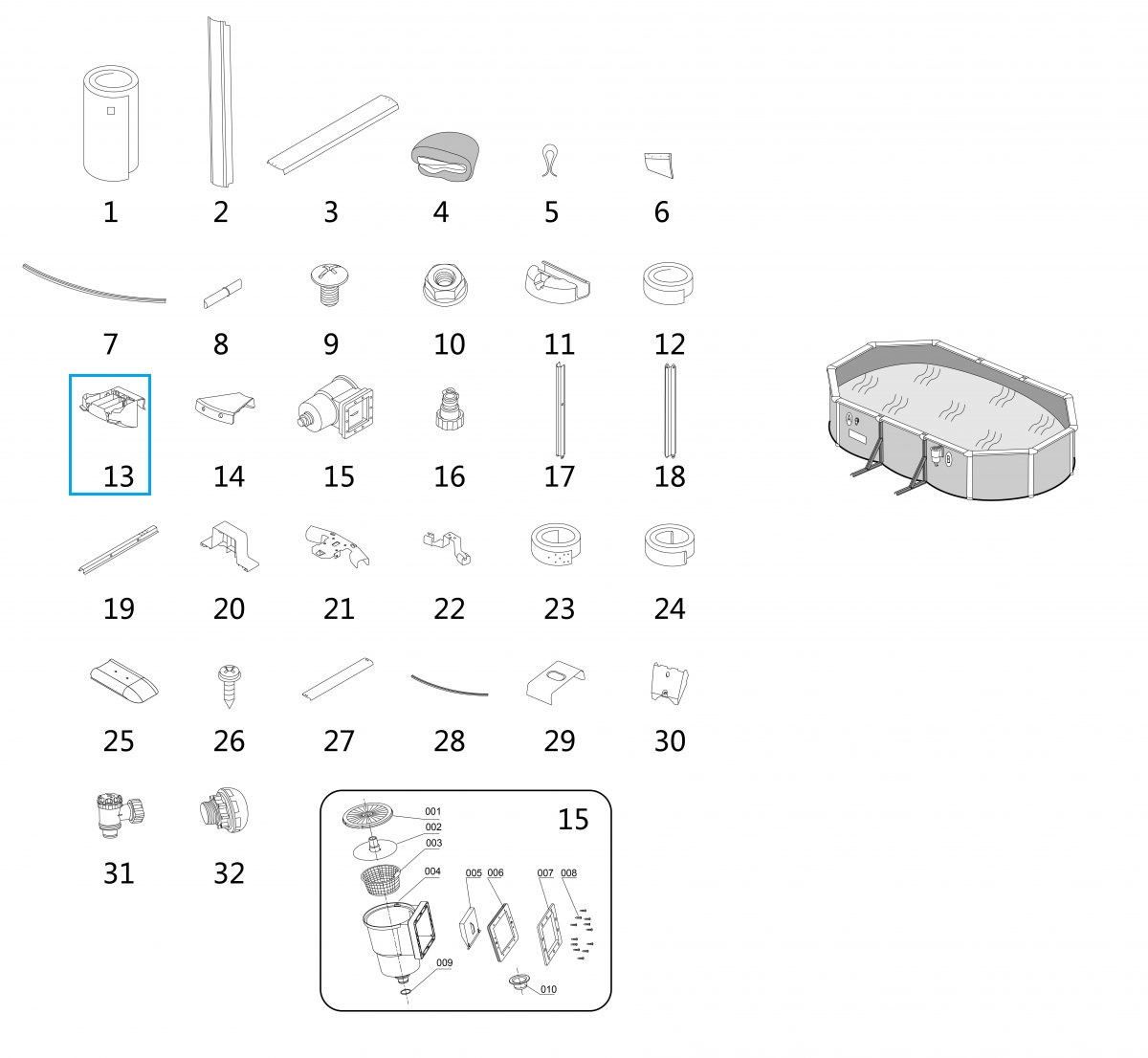 1 2 3 4 5 6

7 8 9 10 11 12

13 14 15 16 17 18

19 20 21 22 23 24

25 26 27 28 29 30

31 32

15

001
002
003
004
005 006
007 008
009
010