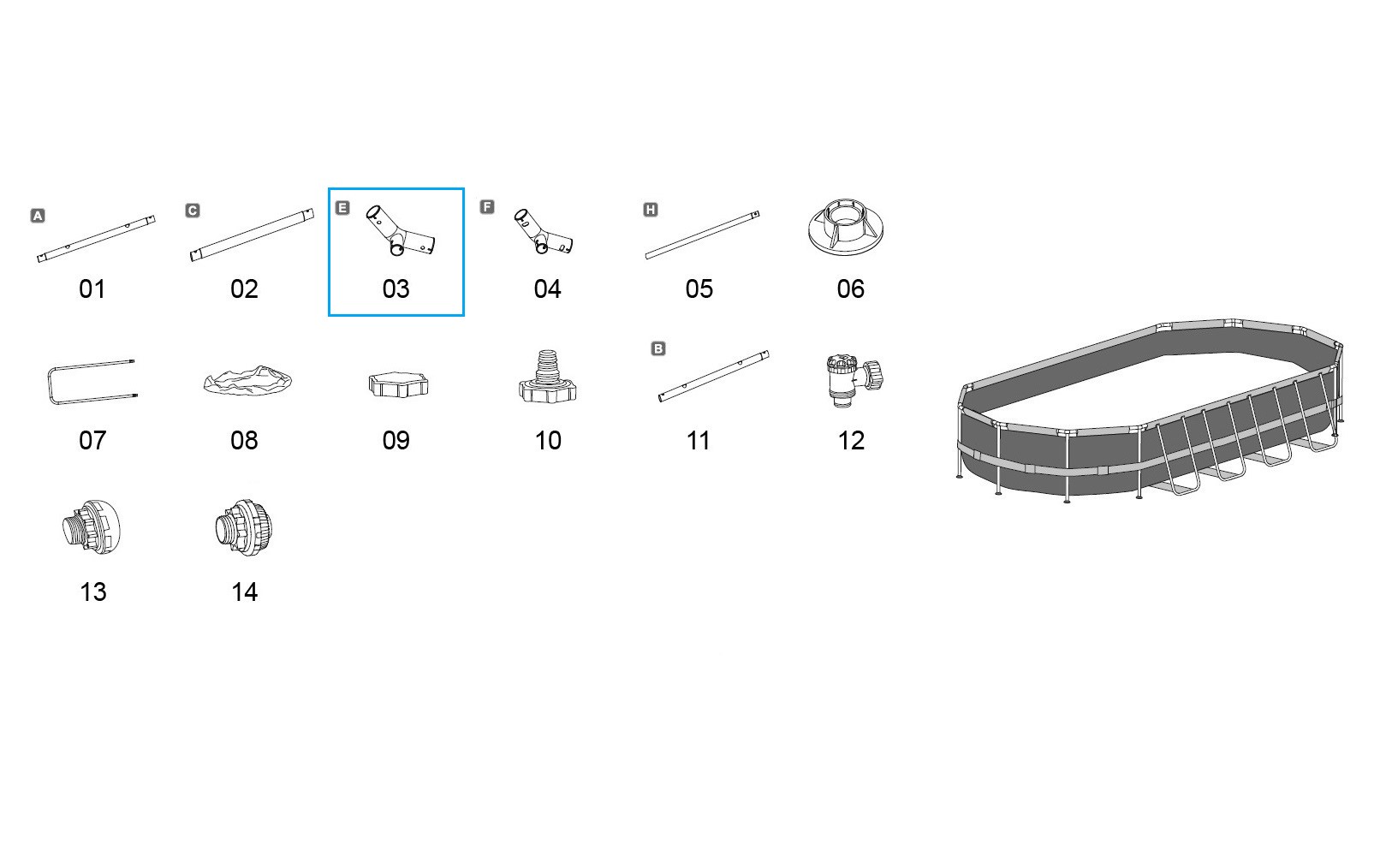 A
01

C
02

E
03

F
04

H
05

06

07

08

09

10

B
11

12

13

14