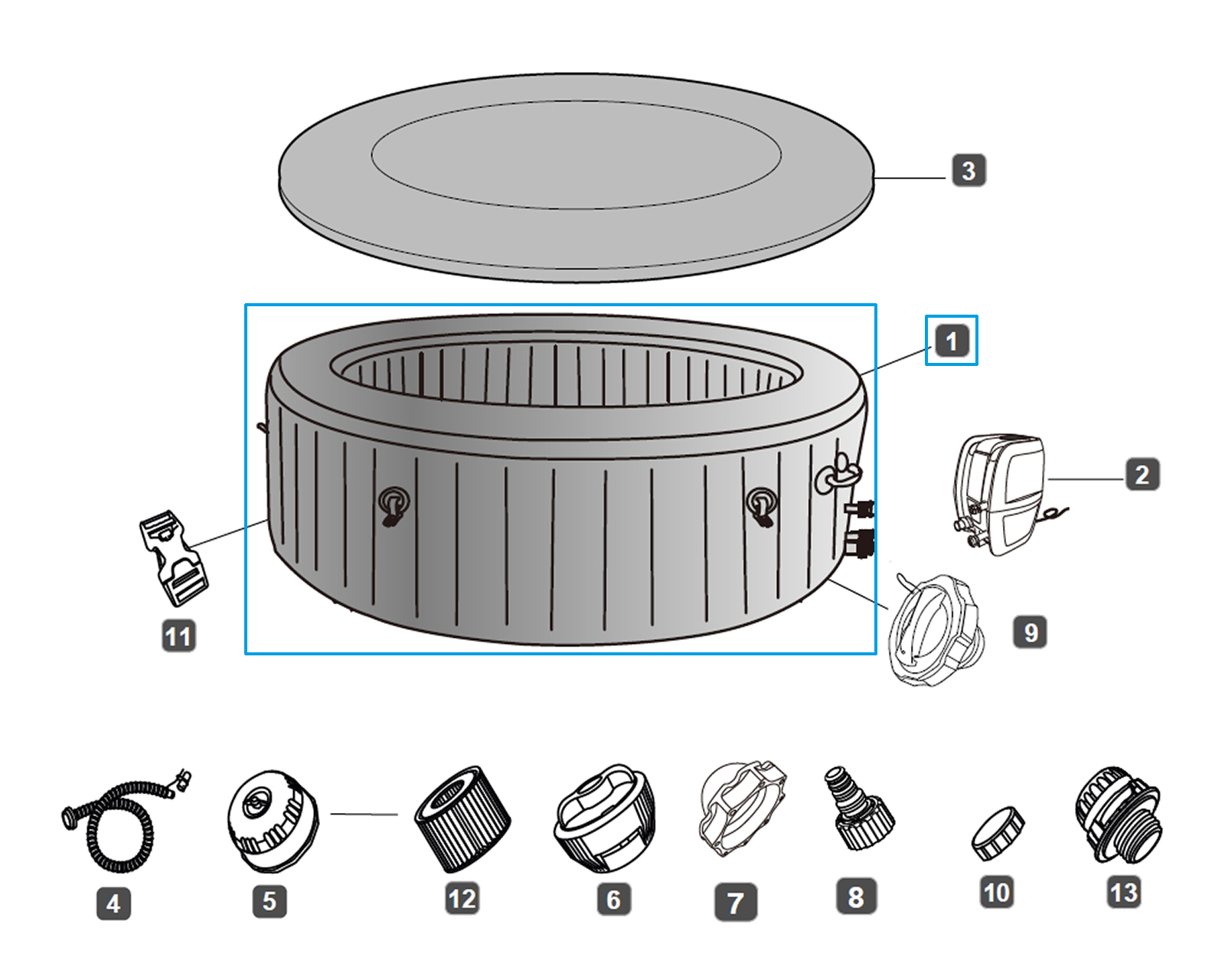 3
1
2
11
9
4
5
12
6
7
8
10
13