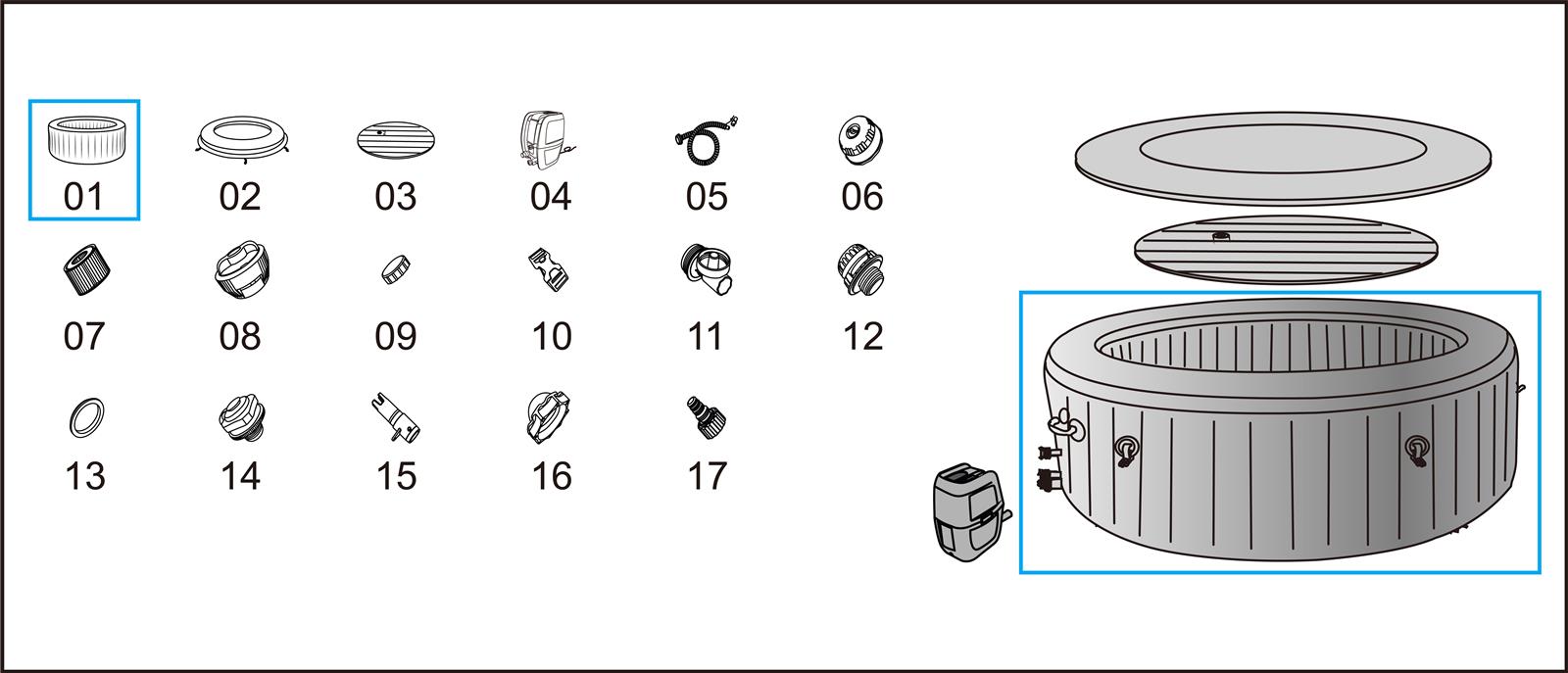 01 02 03 04 05 06

07 08 09 10 11 12

13 14 15 16 17