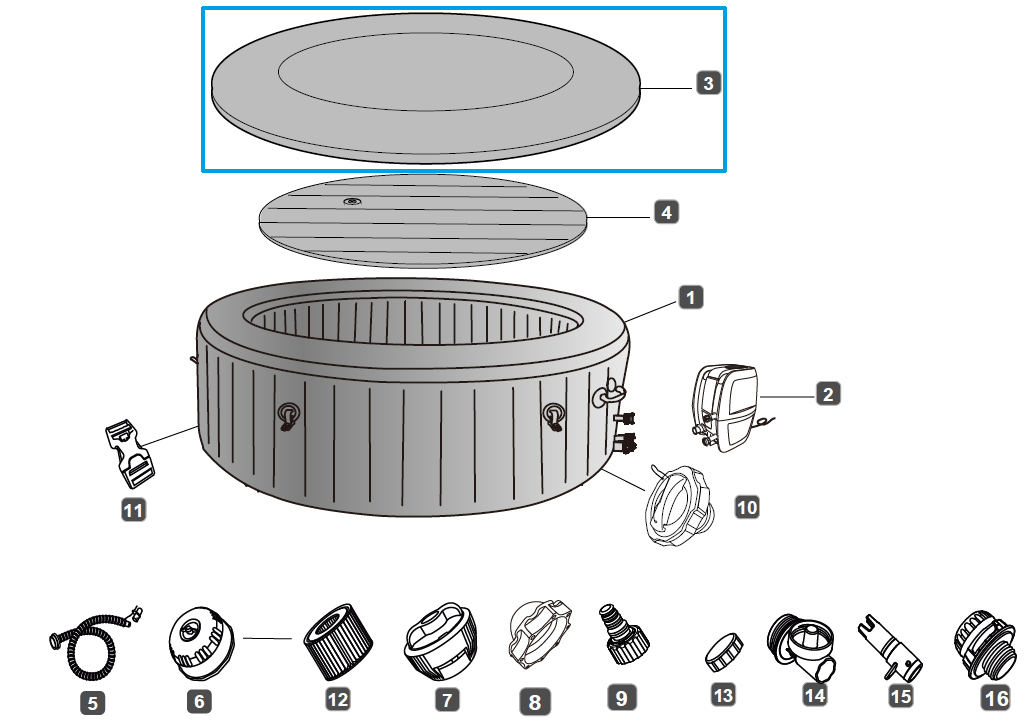 3
4
1
2
11
10
5
6
12
7
8
9
13
14
15
16