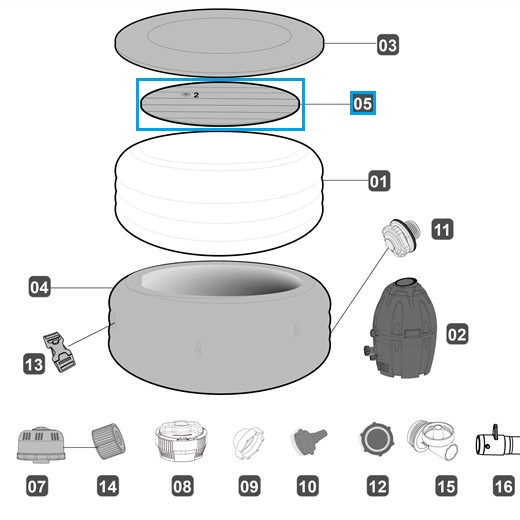 03

2

05

01

11

04

02

13

07

14

08

09

10

12

15

16