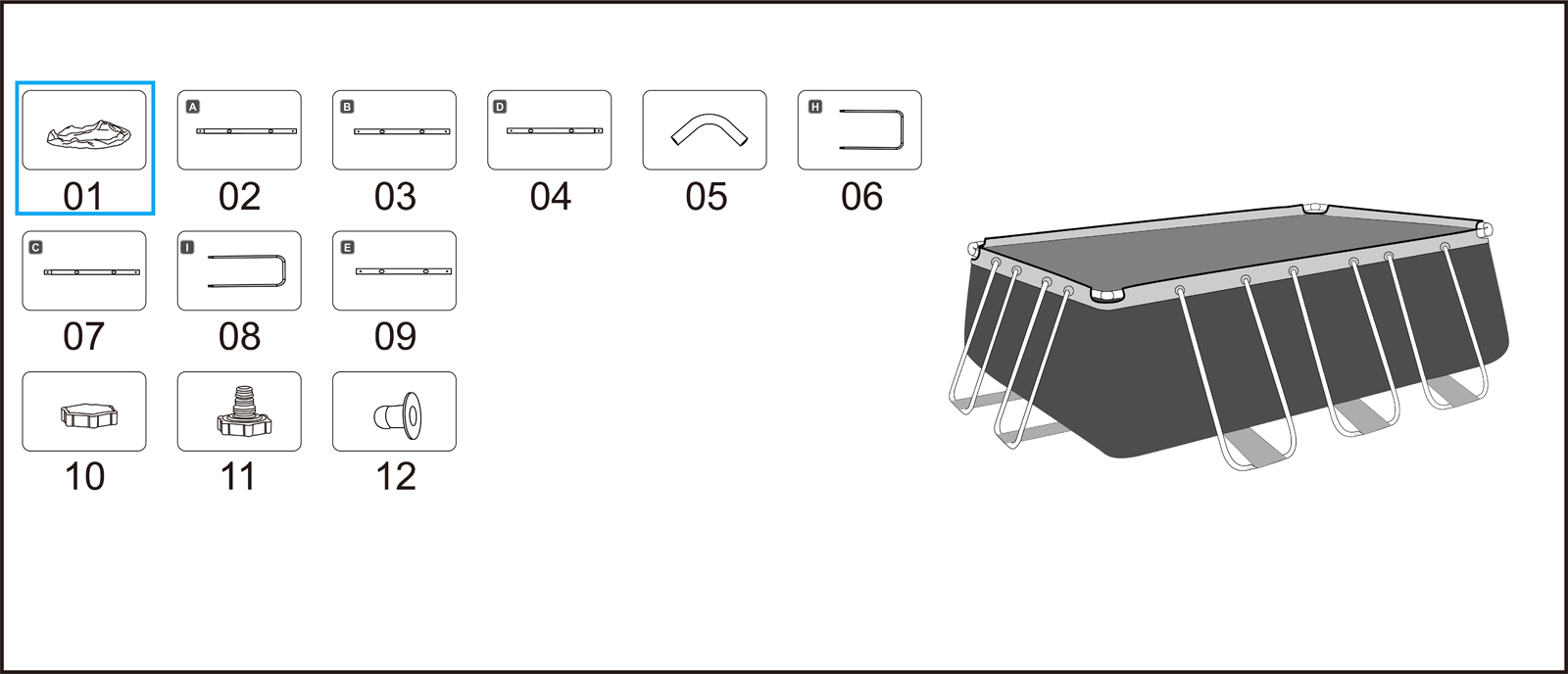 01

A
02

B
03

D
04

05

H
06

C
07

I
08

E
09

10

11

12