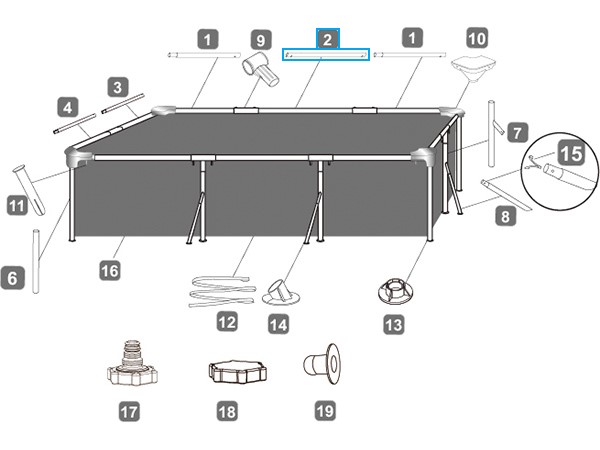 1
9
2
1
10
3
4
7
15
11
8
6
16
12
14
13
17
18
19