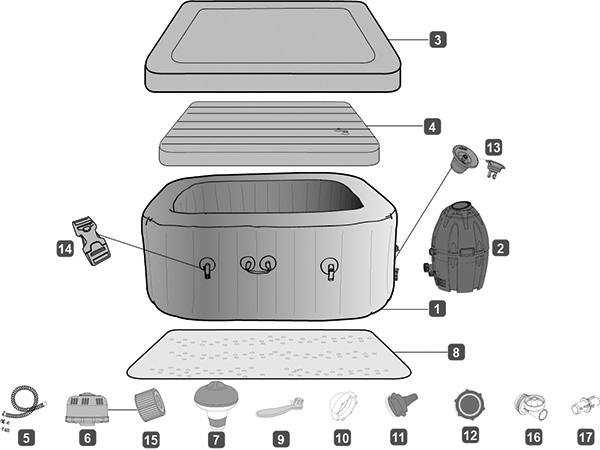 3
4
13
14
2
1
8
5
6
15
7
9
10
11
12
16
17