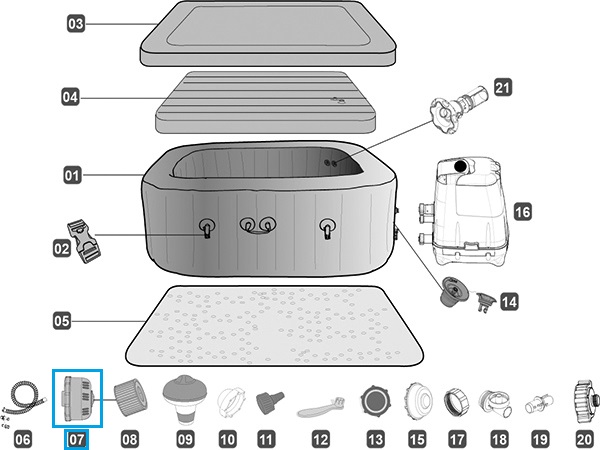 03
04
21
01
16
02
14
05
06
07
08
09
10
11
12
13
15
17
18
19
20