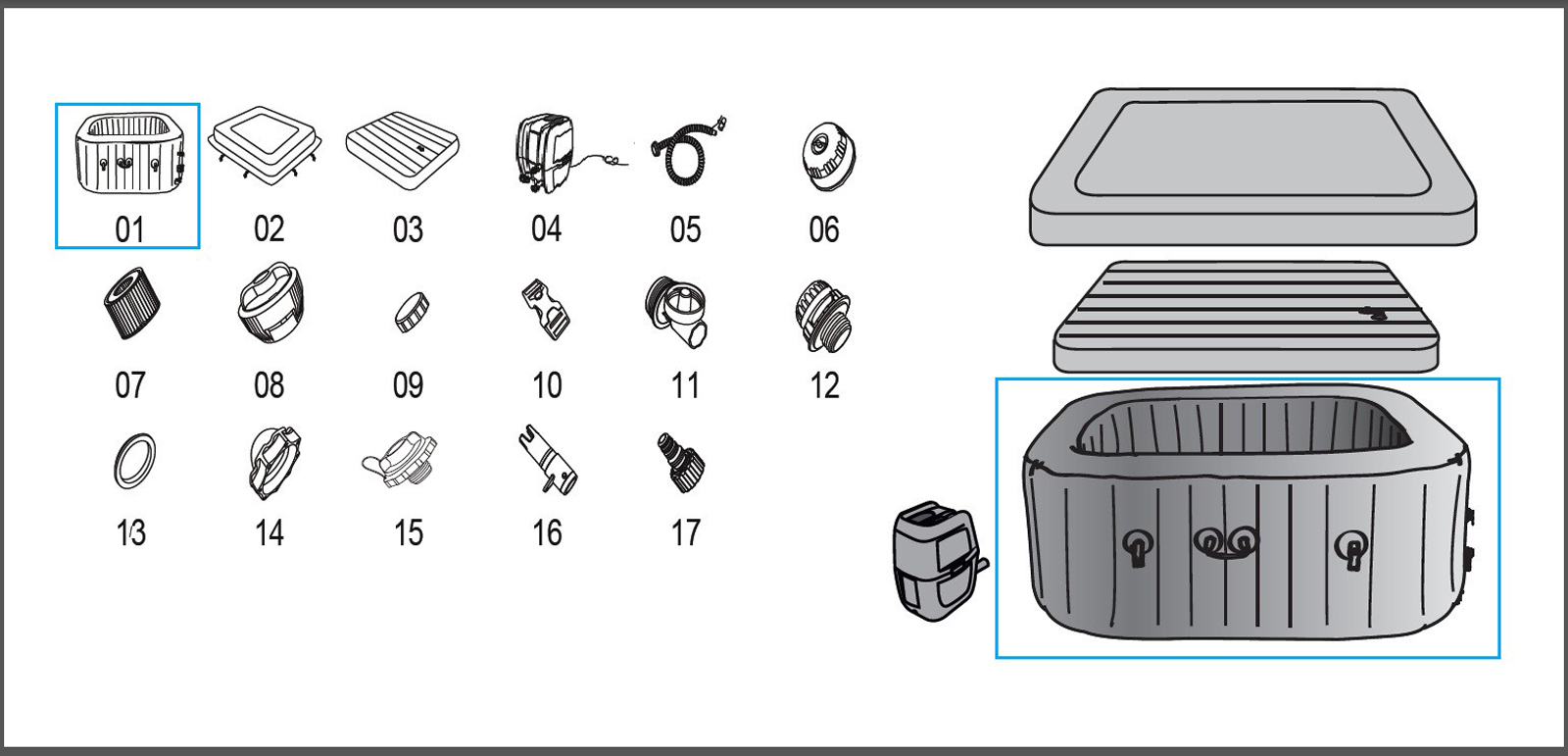 01 02 03 04 05 06

07 08 09 10 11 12

13 14 15 16 17