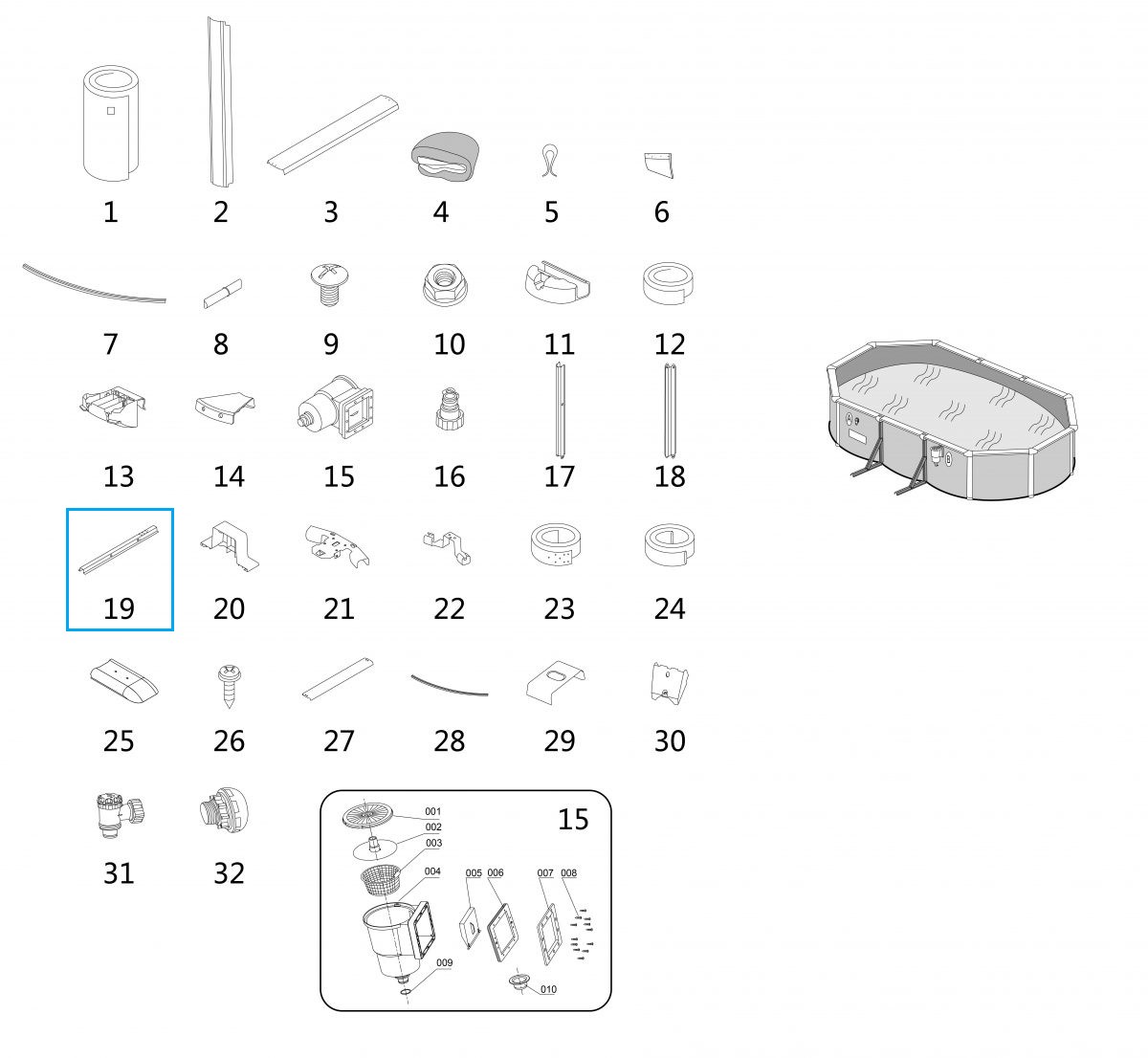 1 2 3 4 5 6

7 8 9 10 11 12

13 14 15 16 17 18

19 20 21 22 23 24

25 26 27 28 29 30

31 32

15

001
002
003
004
005 006
007 008
009
010