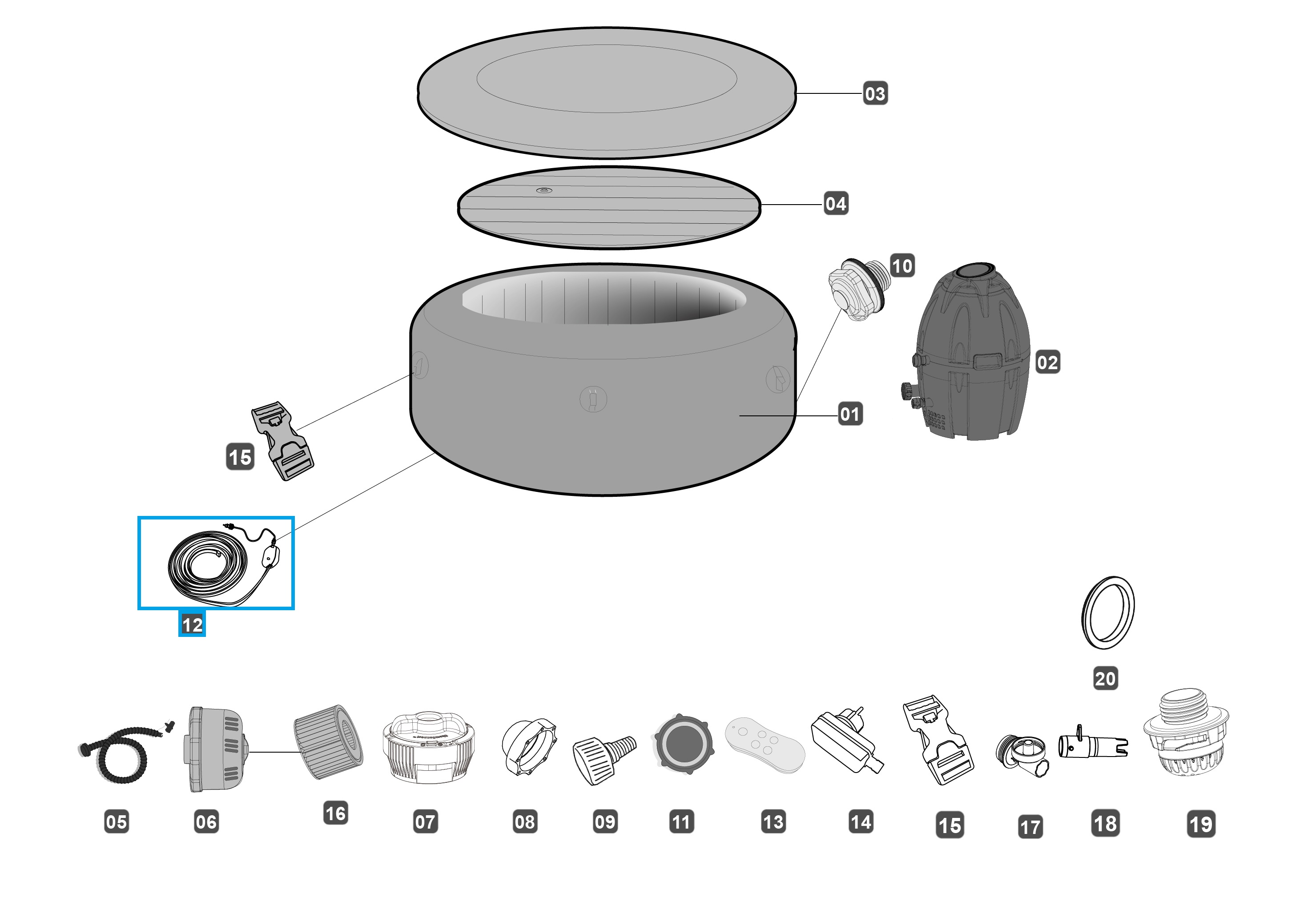 03
04
10
02
01
15
12
20
05
06
16
07
08
09
11
13
14
15
17
18
19