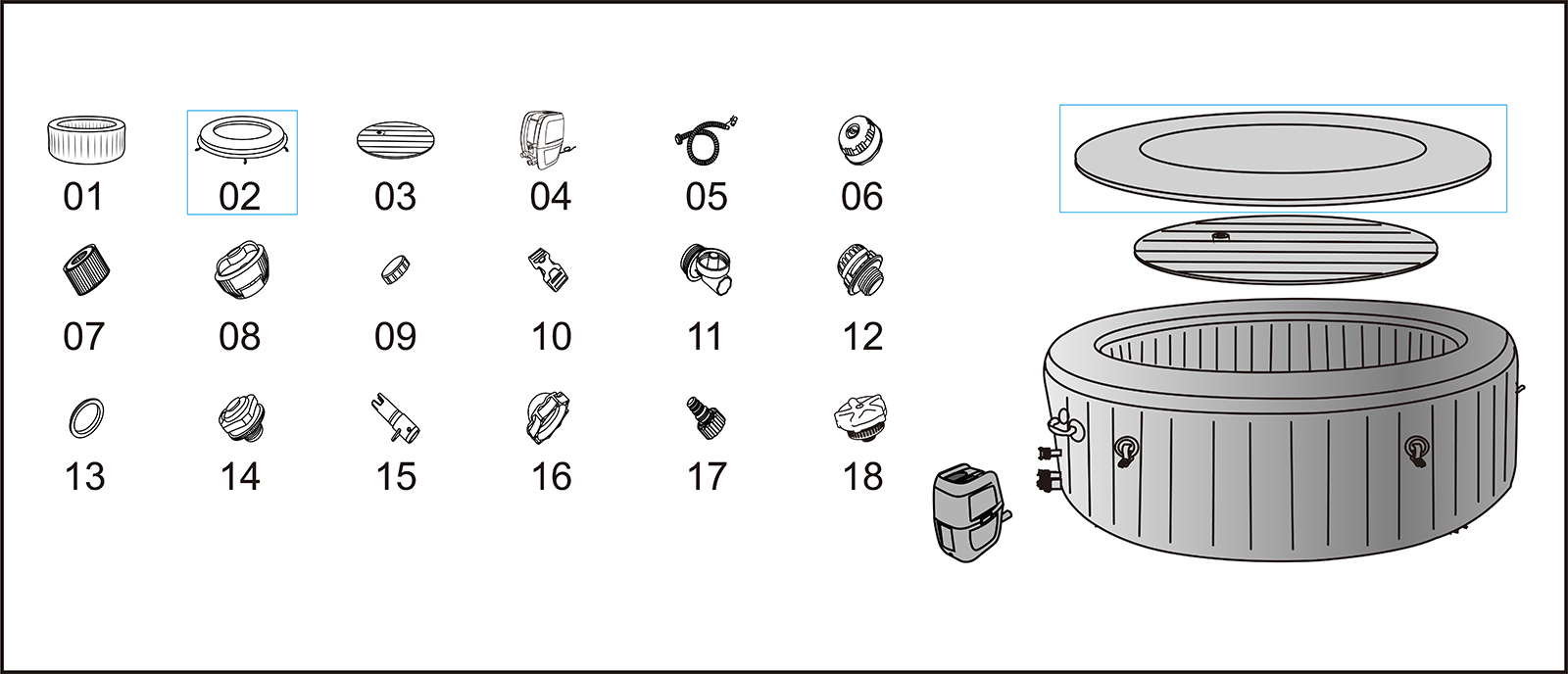 01 02 03 04 05 06

07 08 09 10 11 12

13 14 15 16 17 18