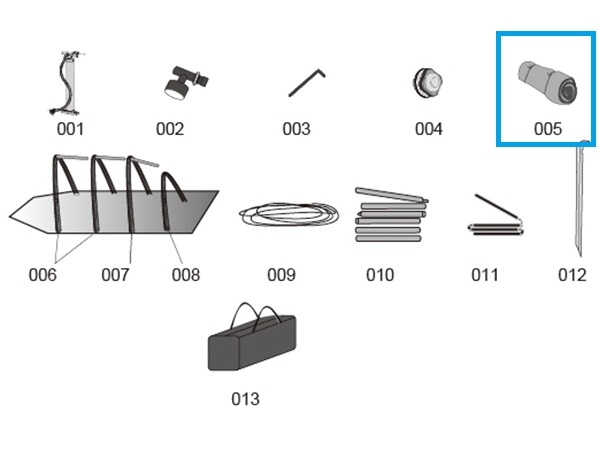 001
002
003
004
005
006
007
008
009
010
011
012
013