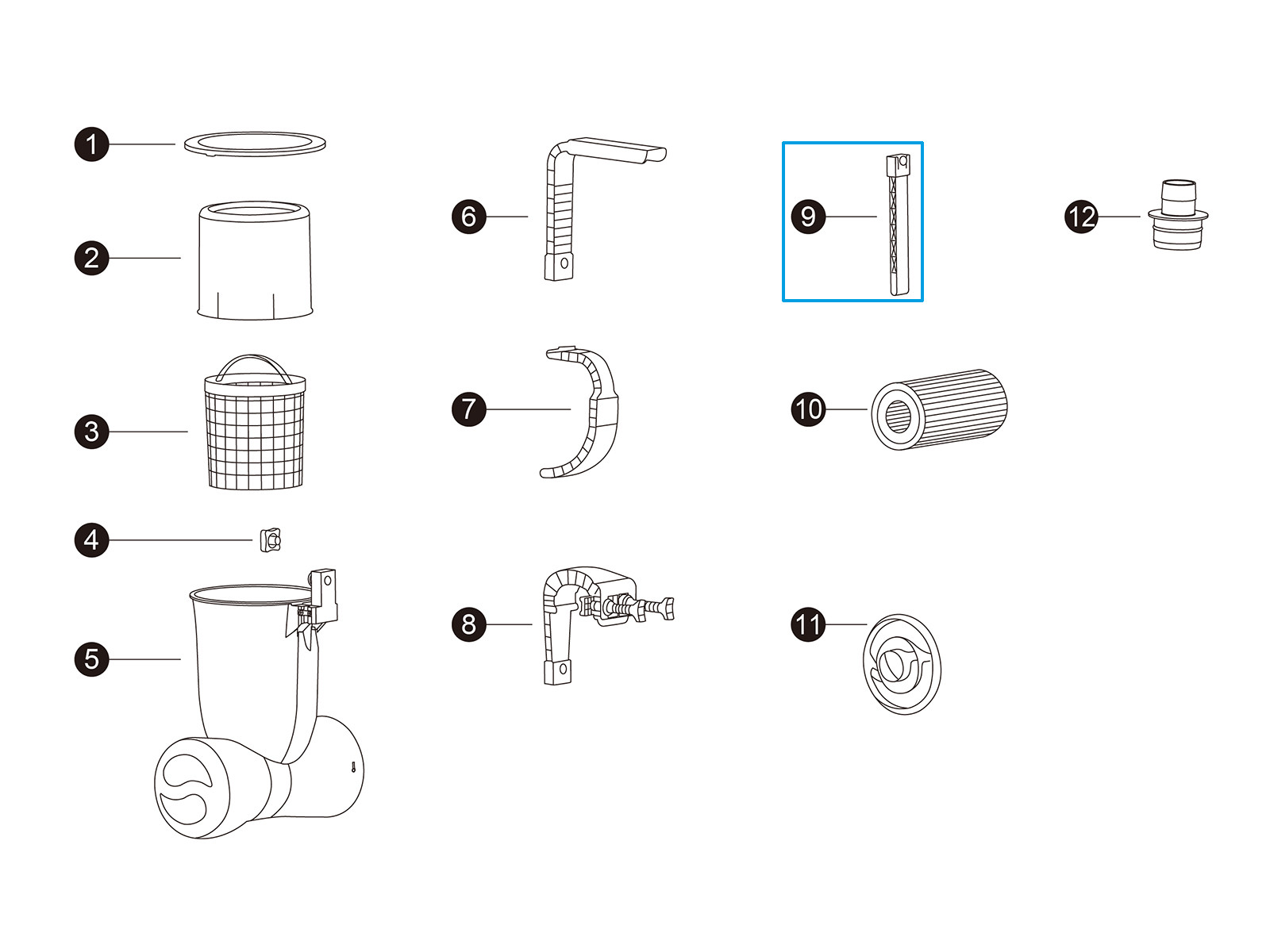 1
2
3
4
5
6
7
8
9
10
11
12