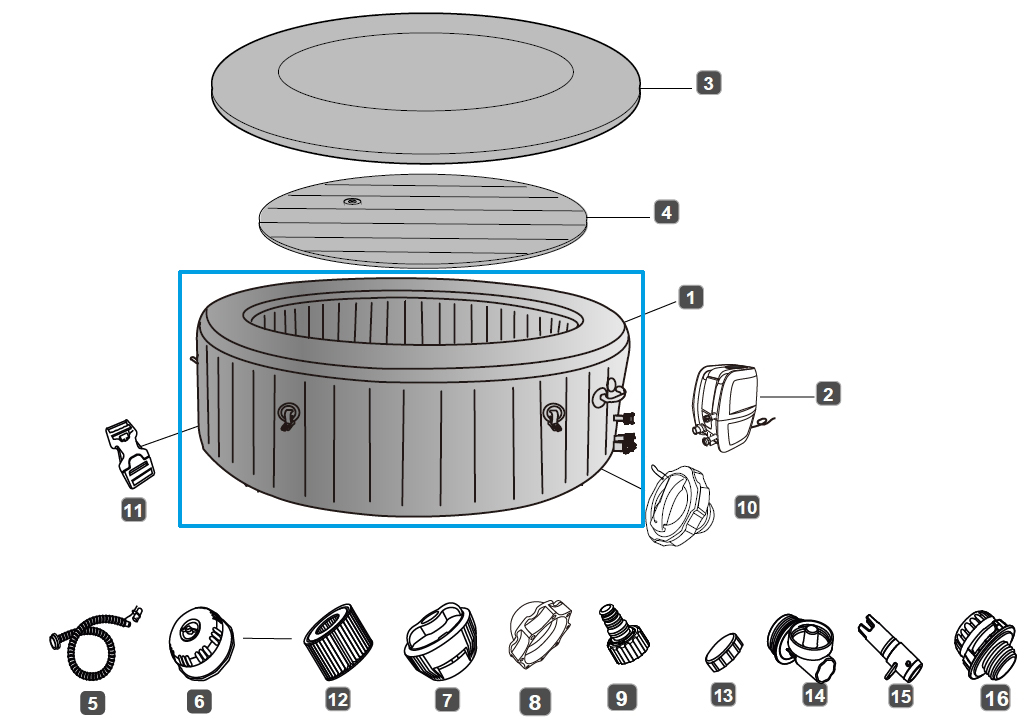 3
4
1
2
11
10
5
6
12
7
8
9
13
14
15
16