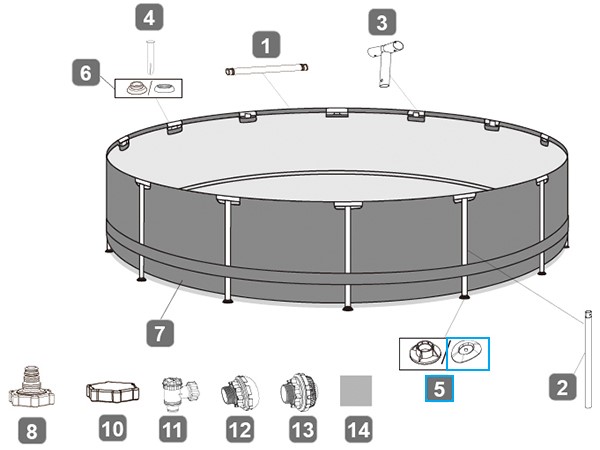 4
1
3
6
7
5
2
8
10
11
12
13
14