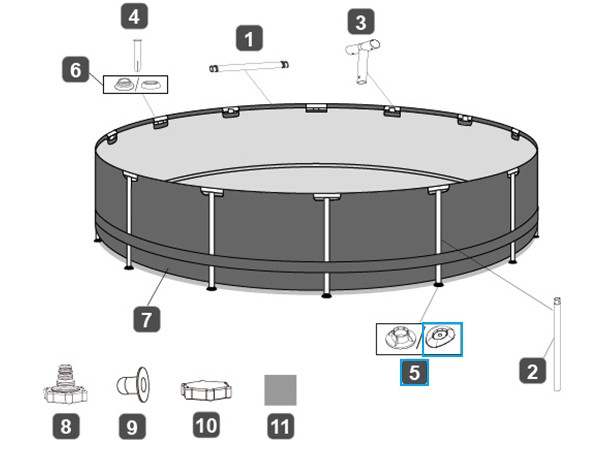 4
1
3
6
7
5
2
8
9
10
11