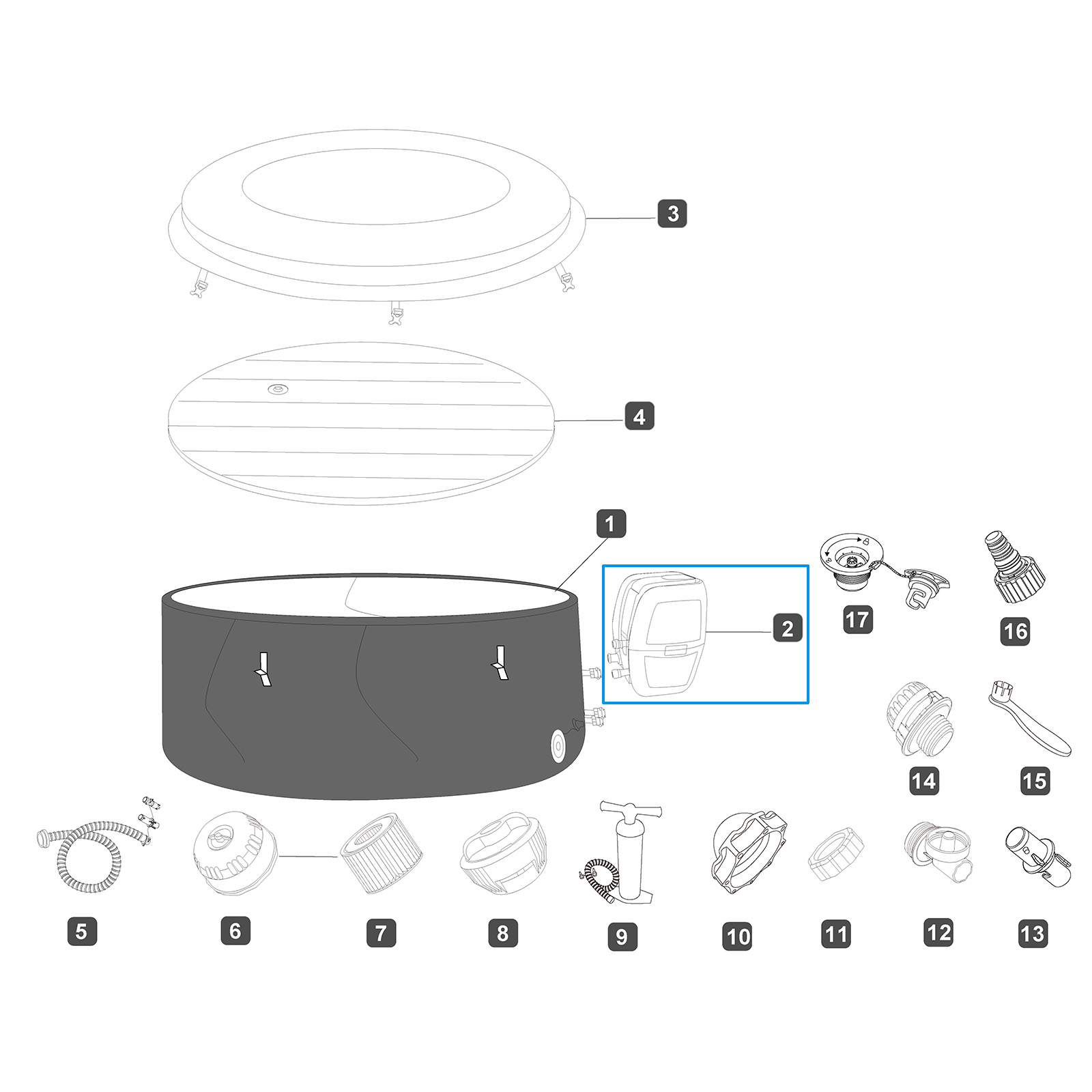 3

4

1

2

17

16

14

15

5

6

7

8

9

10

11

12

13