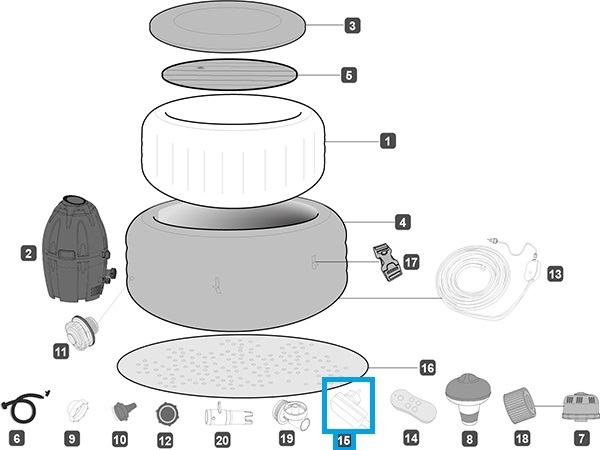 3
5
1
4
2
17
13
11
16
6
9
10
12
20
19
15
14
8
18
7