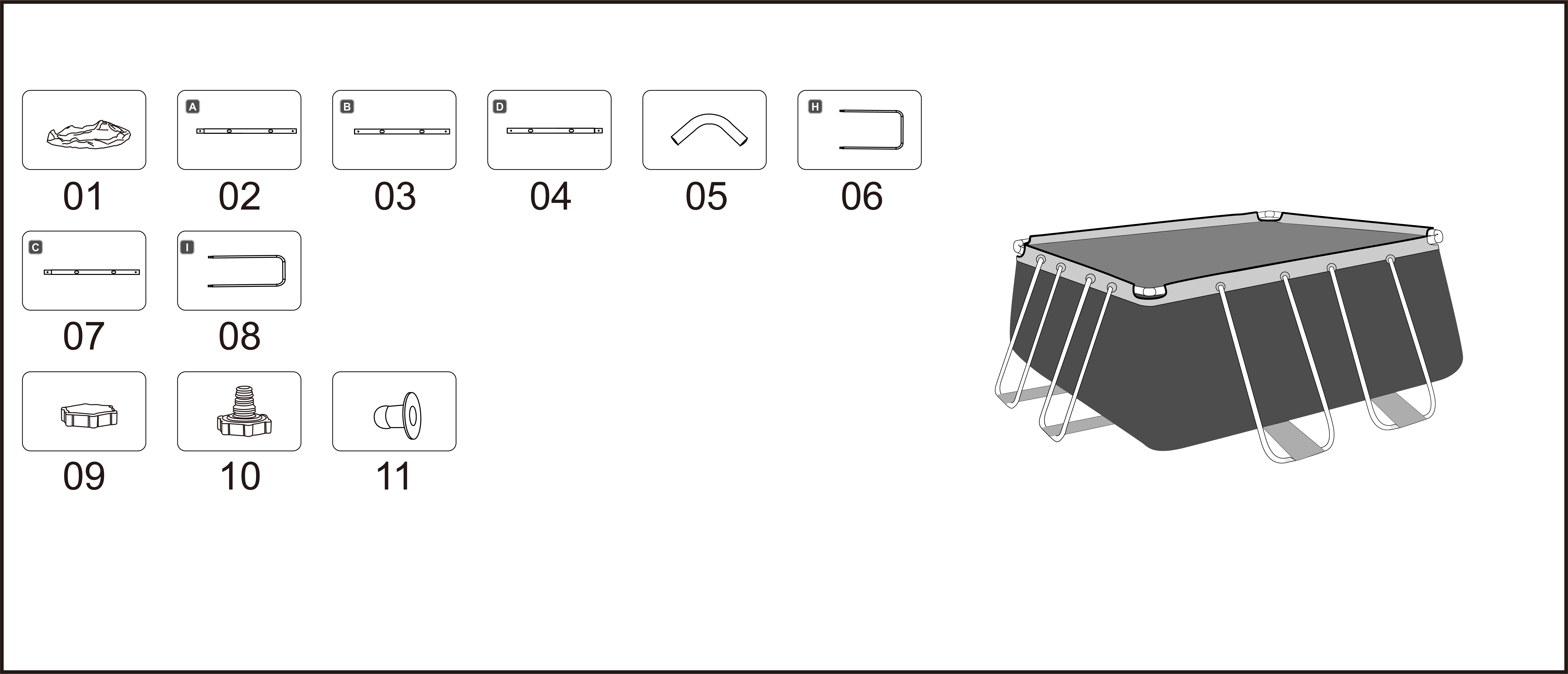 01

A
02

B
03

D
04

05

H
06

C
07

I
08

09

10

11