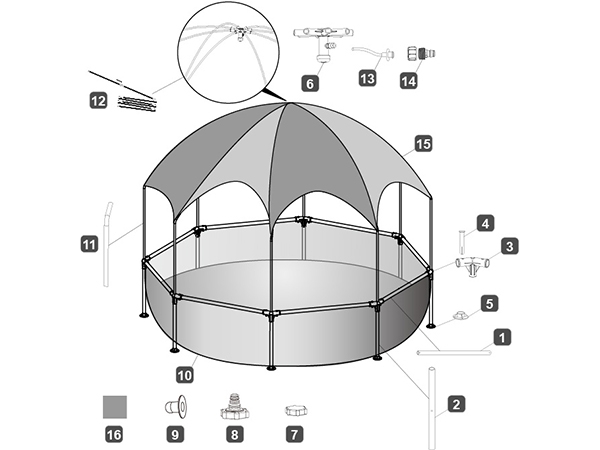 12
6
13
14
15
11
4
3
5
1
10
2
16
9
8
7