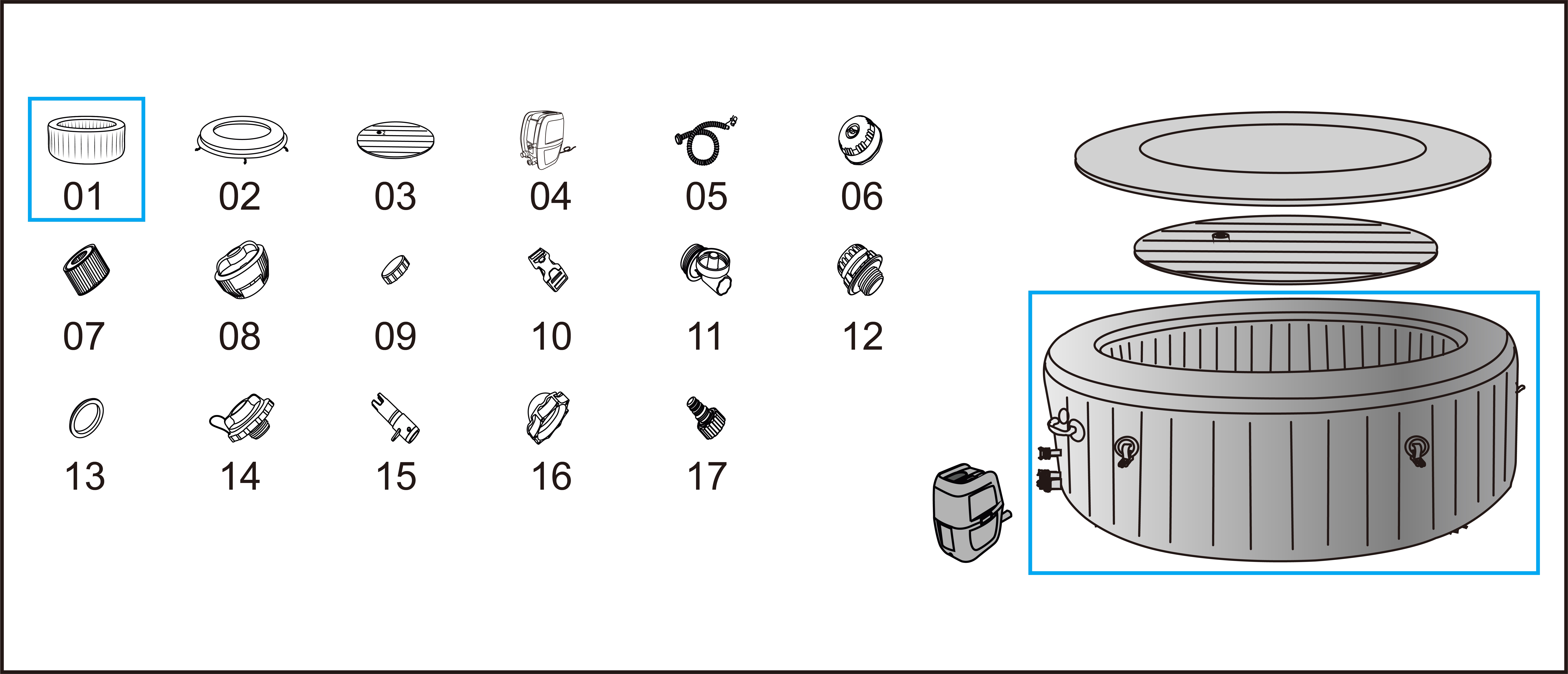 01 02 03 04 05 06

07 08 09 10 11 12

13 14 15 16 17