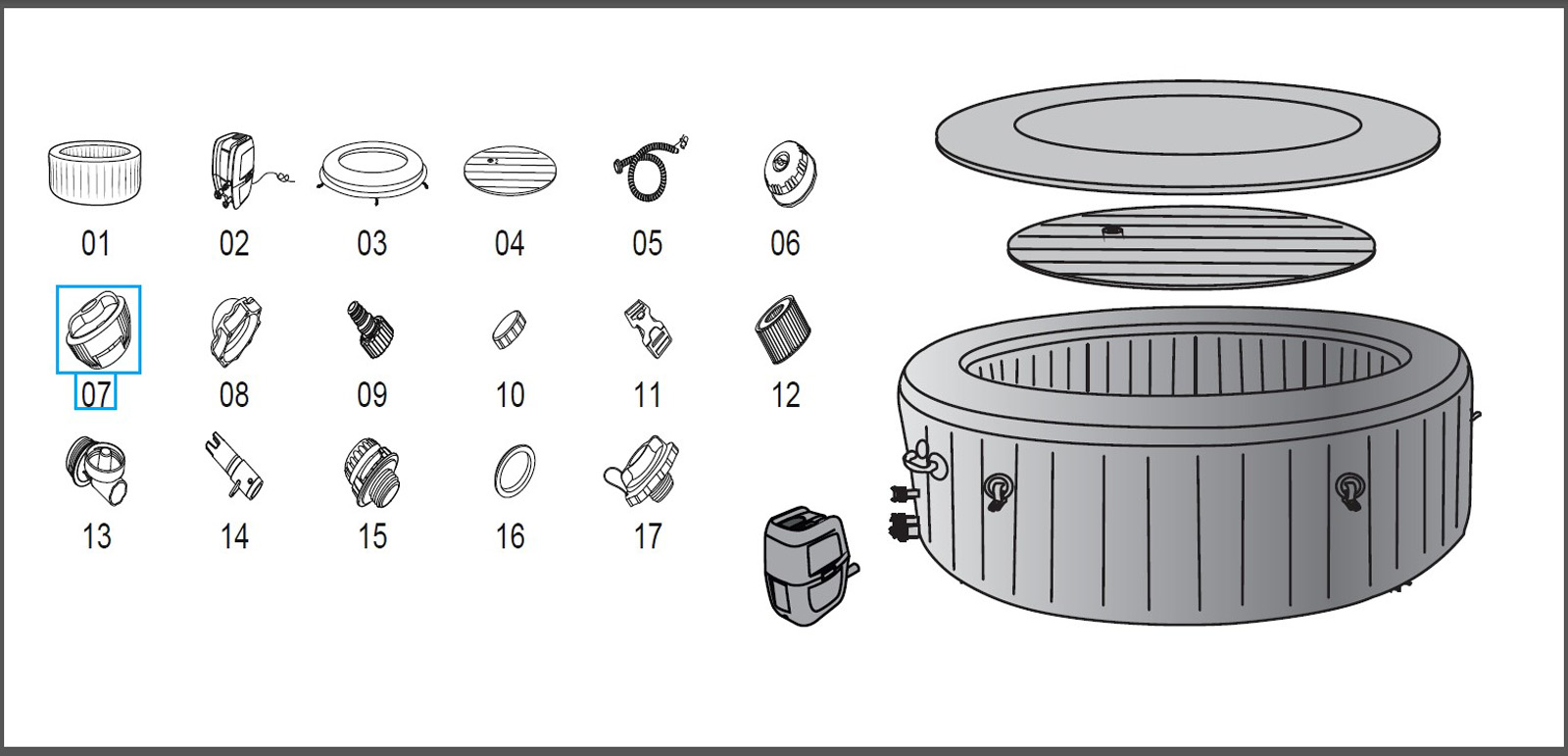 01 02 03 04 05 06

07 08 09 10 11 12

13 14 15 16 17