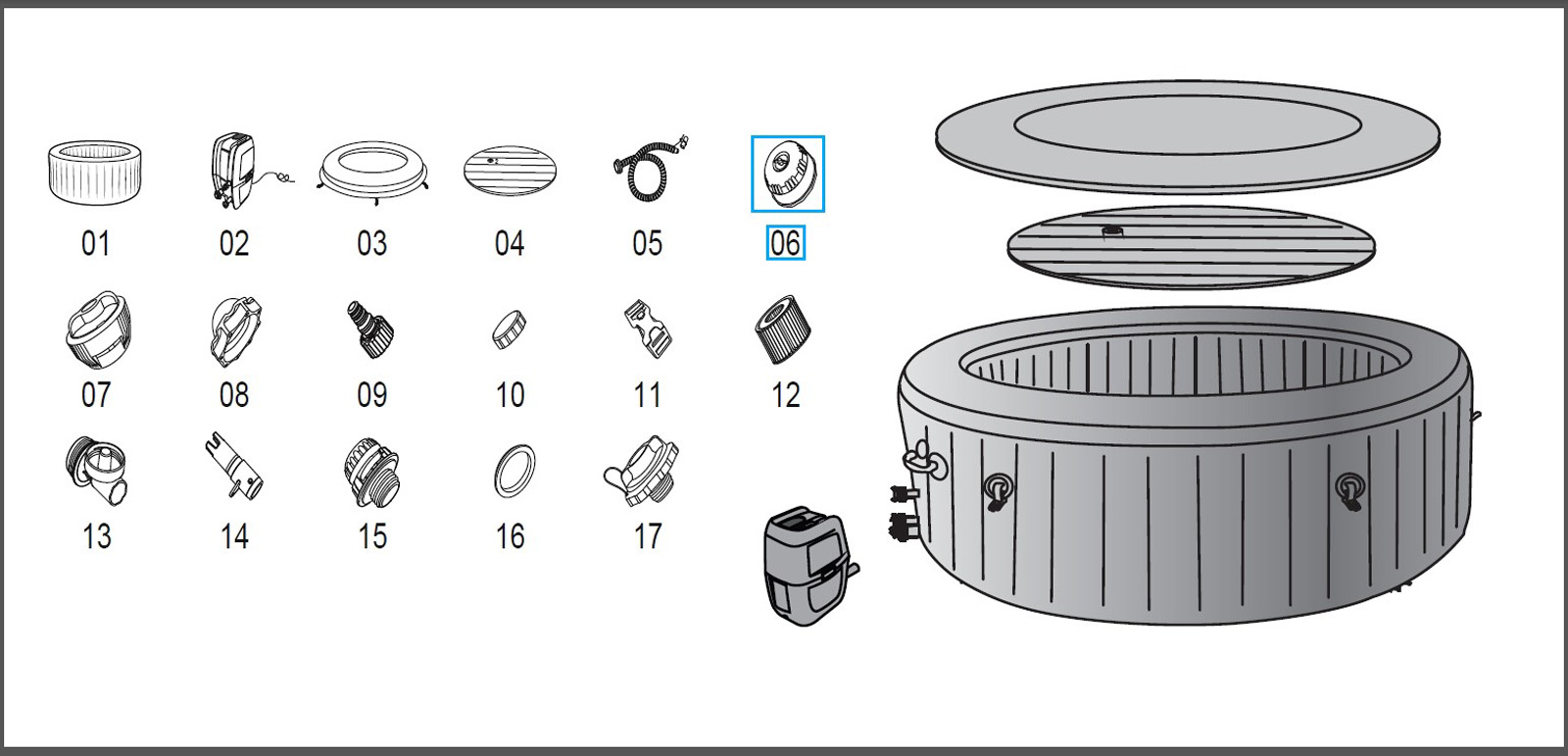 01 02 03 04 05 06

07 08 09 10 11 12

13 14 15 16 17