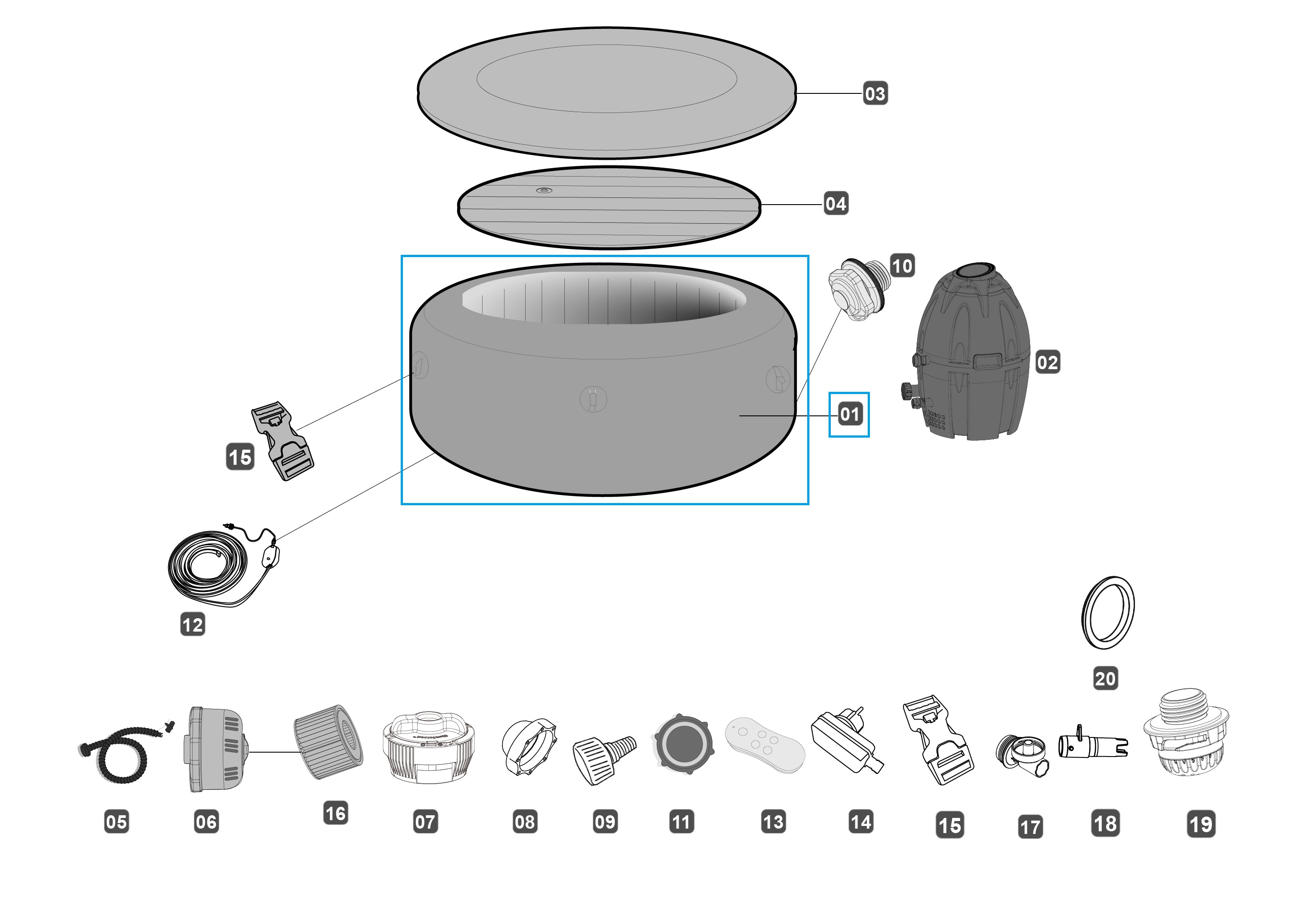 03
04
10
02
01
15
12
20
05
06
16
07
08
09
11
13
14
15
17
18
19